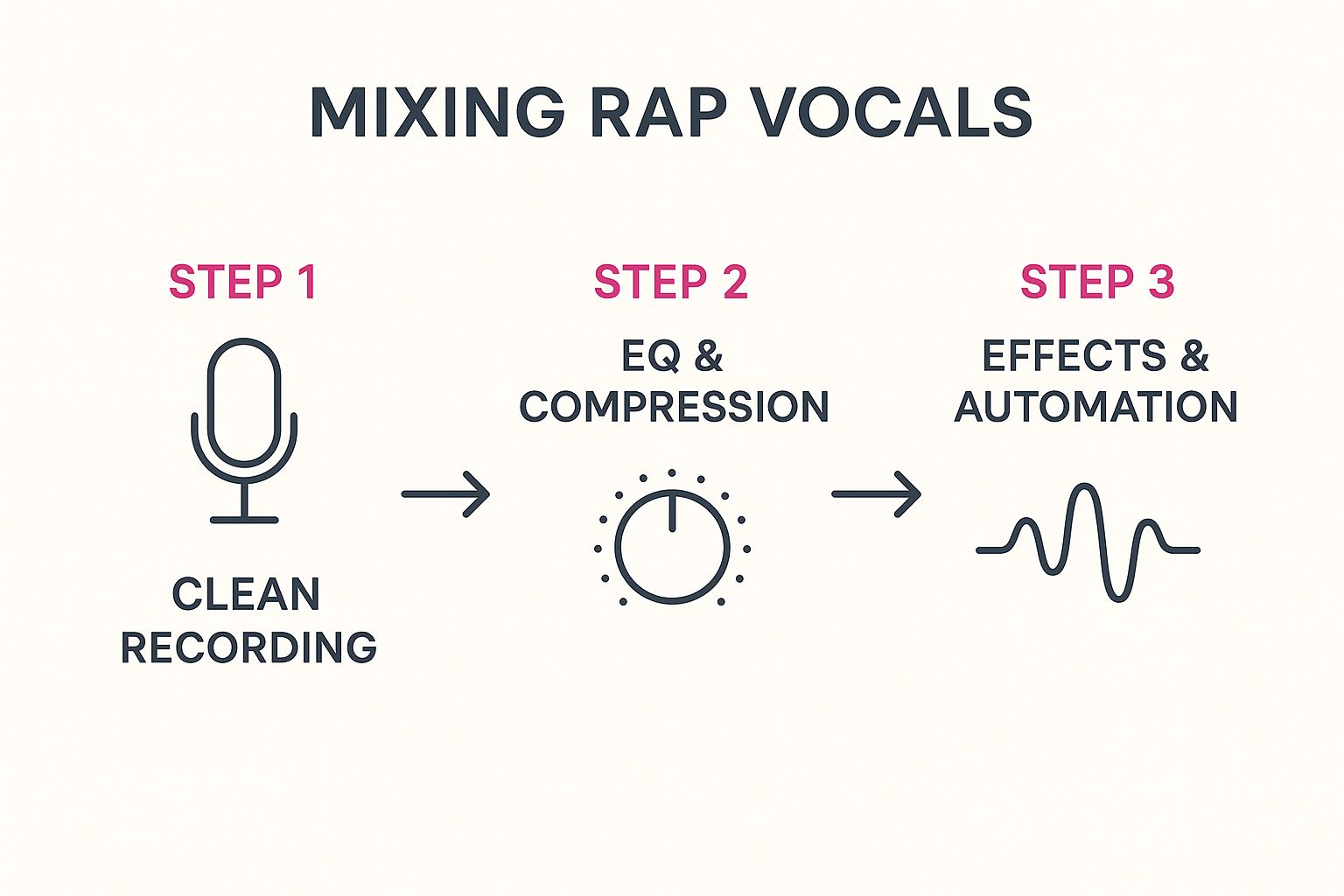 MIXING RAP VOCALS

STEP 1

CLEAN RECORDING

STEP 2

EQ & COMPRESSION

STEP 3

EFFECTS & AUTOMATION