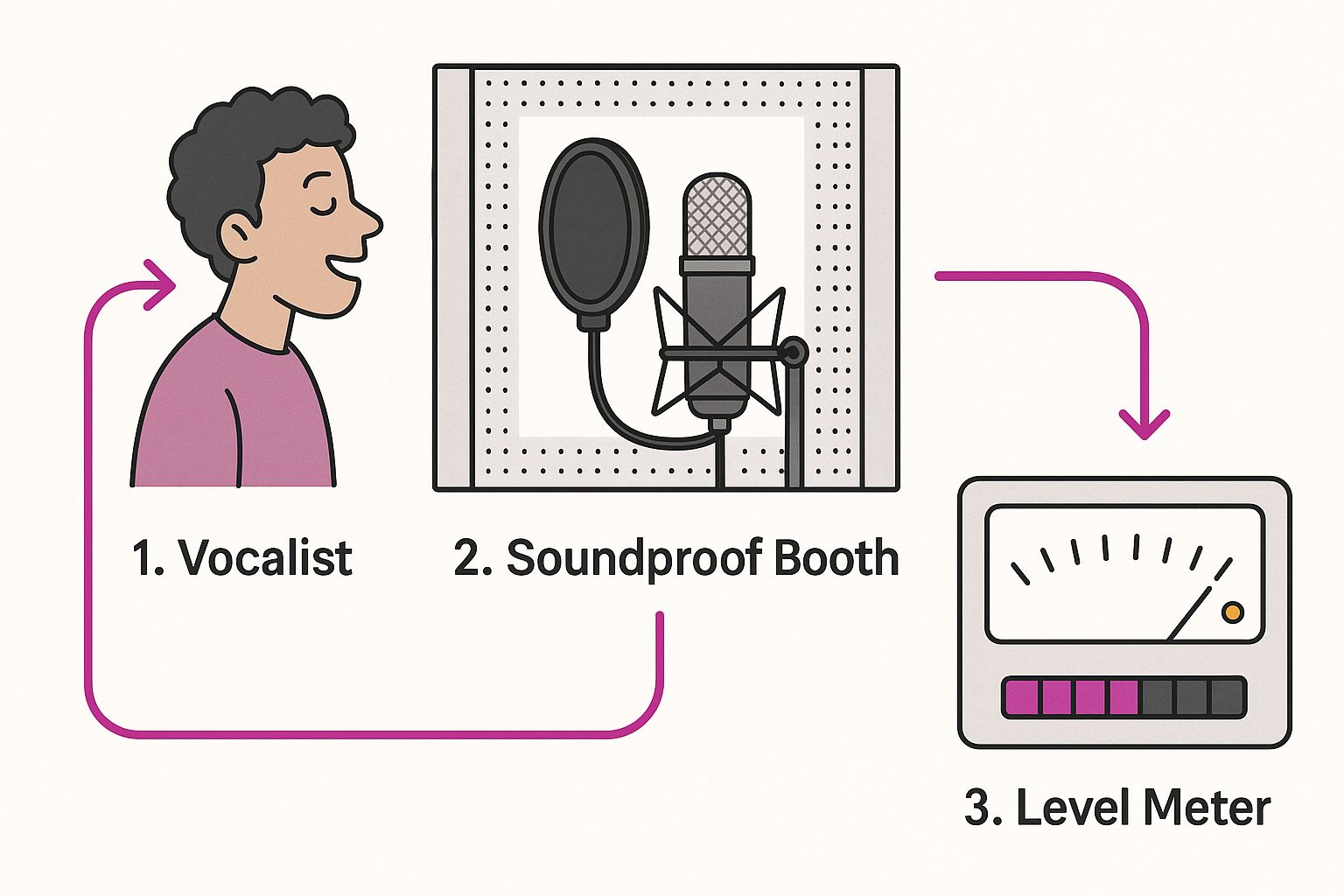 1. Vocalist

2. Soundproof Booth

3. Level Meter