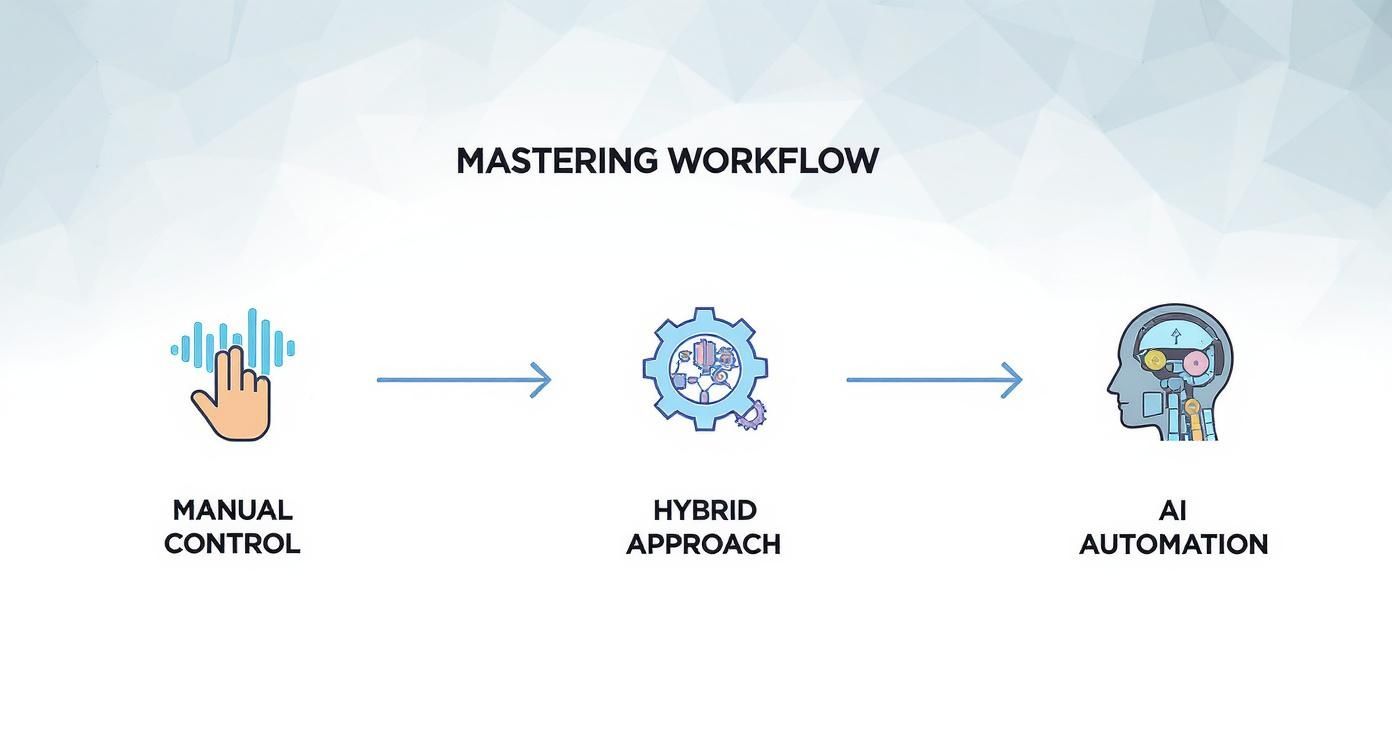 MASTERING WORKFLOW

MANUAL CONTROL

HYBRID APPROACH

AI AUTOMATION