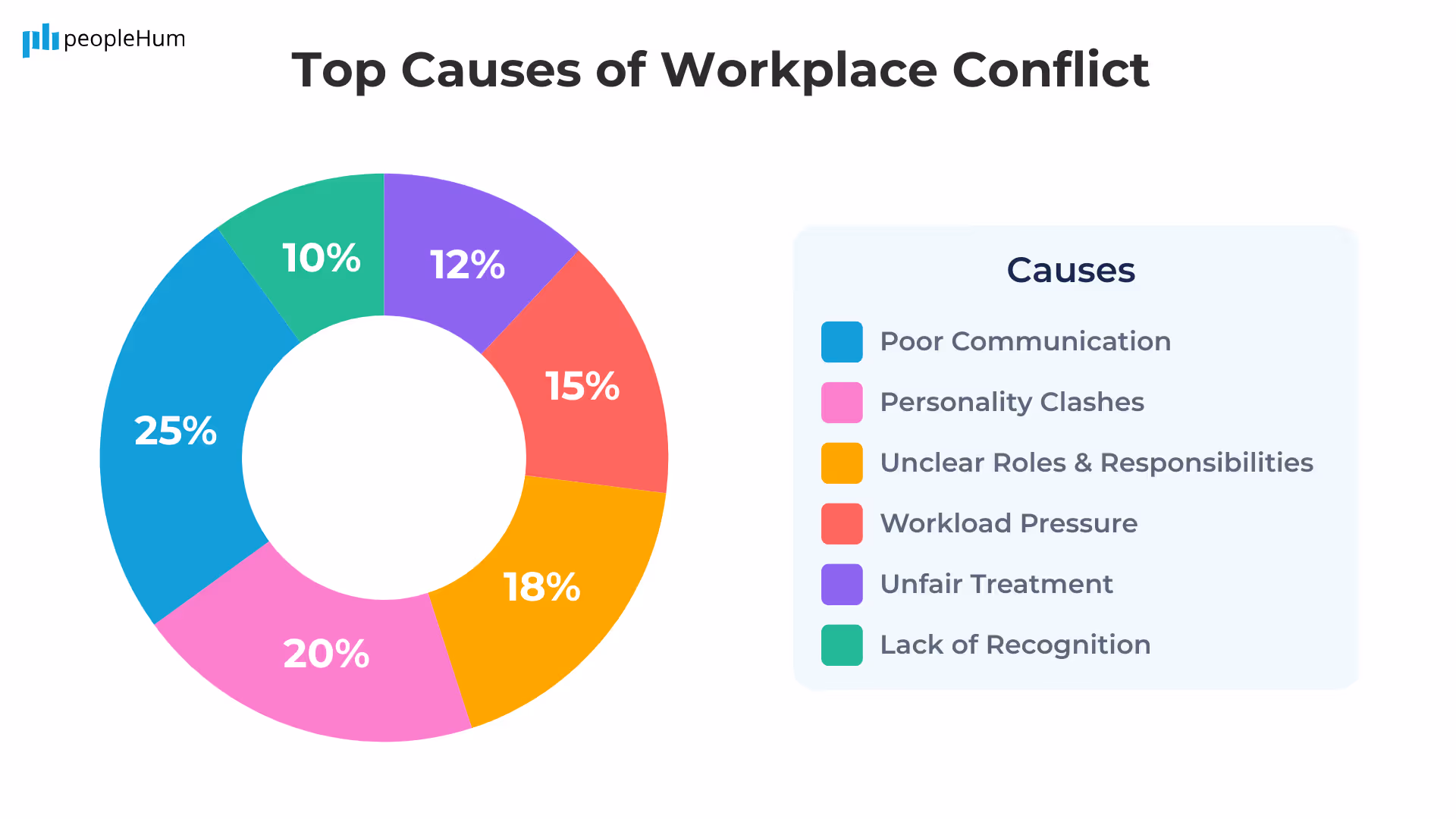 peopleHum

Top Causes of Workplace Conflict

10%
12%
15%
18%
20%
25%

Causes

Poor Communication
Personality Clashes
Unclear Roles & Responsibilities
Workload Pressure
Unfair Treatment
Lack of Recognition