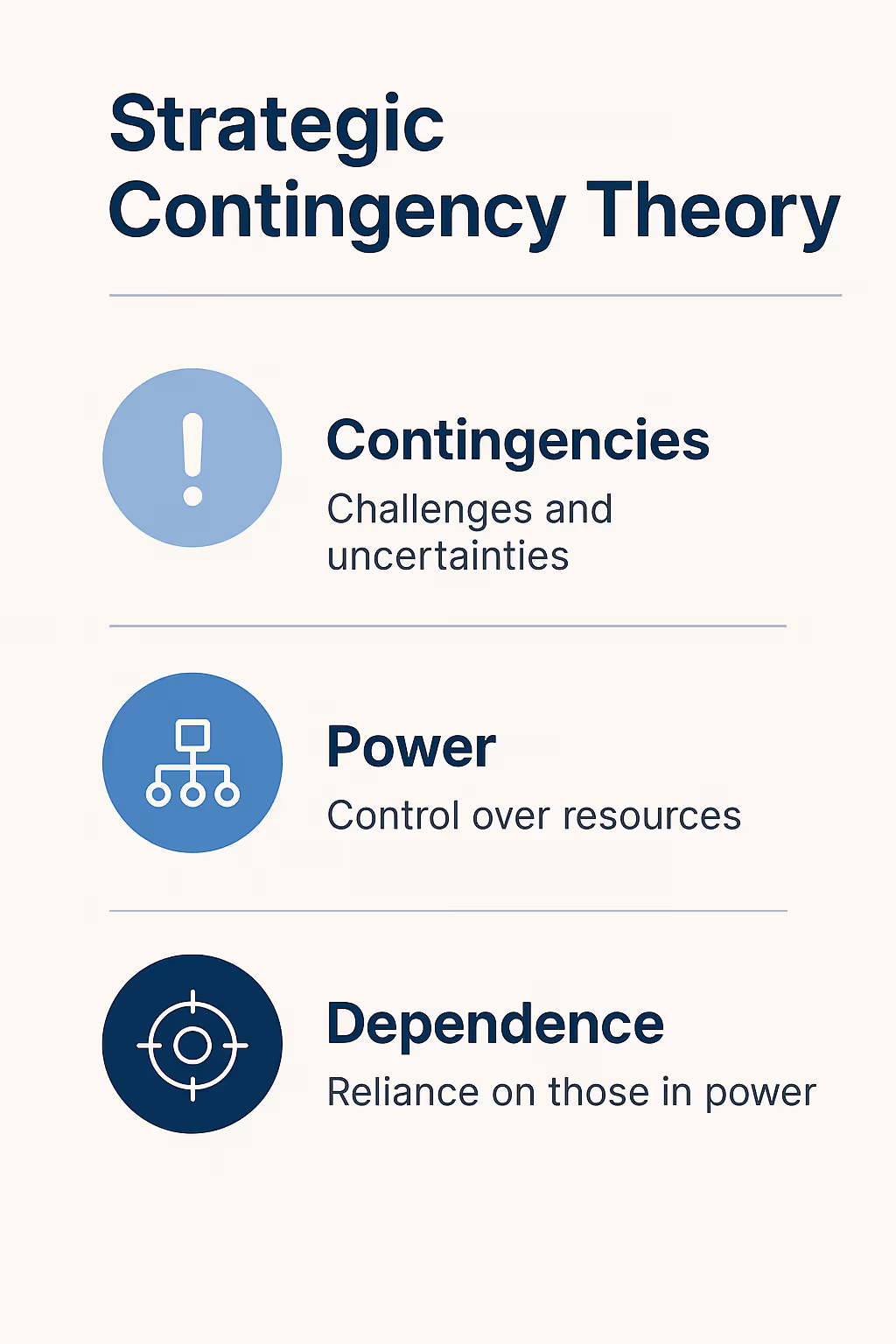 Strategic Contingency Theory

Contingencies
Challenges and uncertainties

Power
Control over resources

Dependence
Reliance on those in power