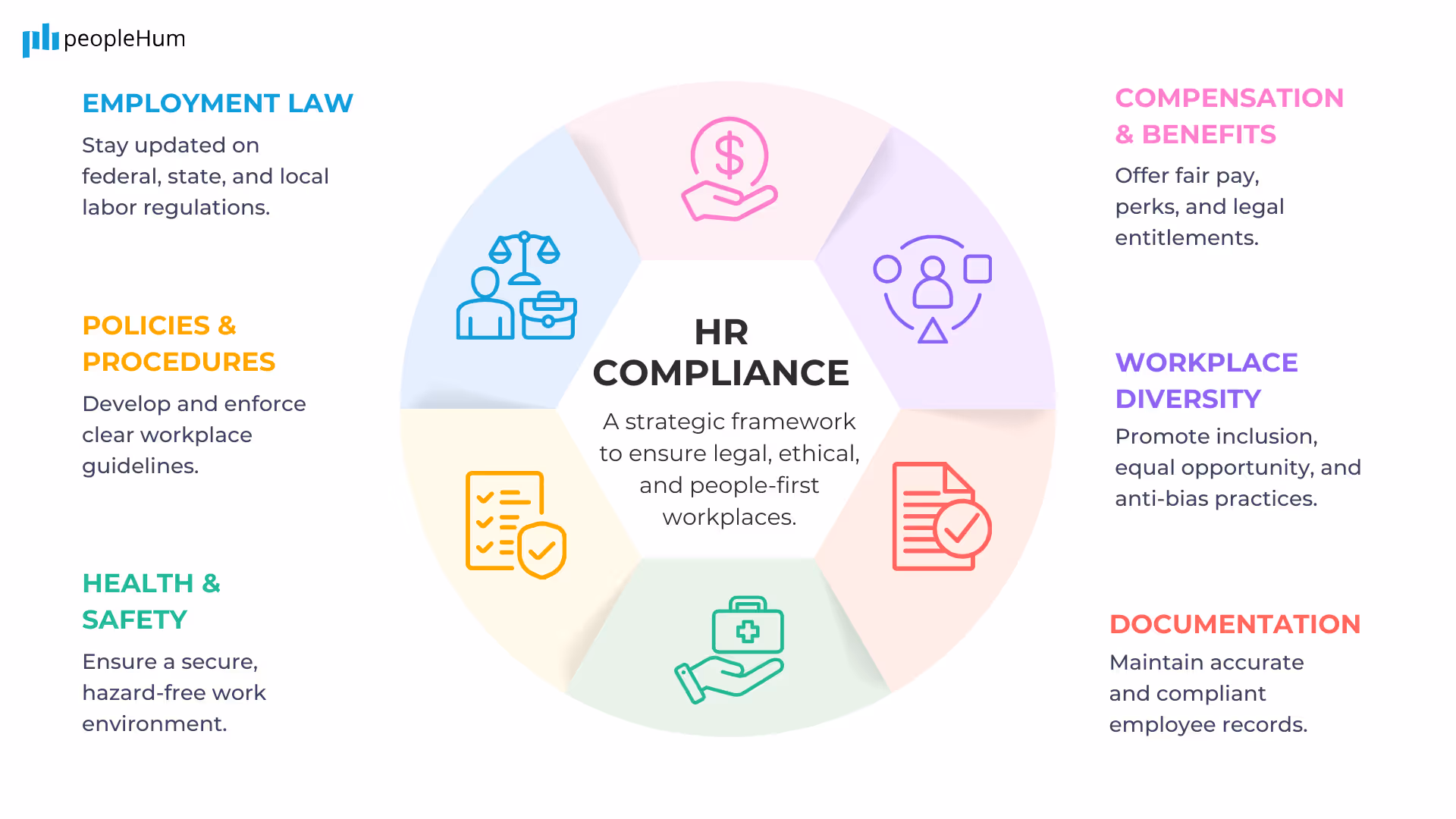 peopleHum

EMPLOYMENT LAW

Stay updated on federal, state, and local labor regulations.

POLICIES & PROCEDURES

Develop and enforce clear workplace guidelines.

HEALTH & SAFETY

Ensure a secure, hazard-free work environment.

HR COMPLIANCE

A strategic framework to ensure legal, ethical, and people-first workplaces.

COMPENSATION & BENEFITS

Offer fair pay, perks, and legal entitlements.

WORKPLACE DIVERSITY

Promote inclusion, equal opportunity, and anti-bias practices.

DOCUMENTATION

Maintain accurate and compliant employee records.