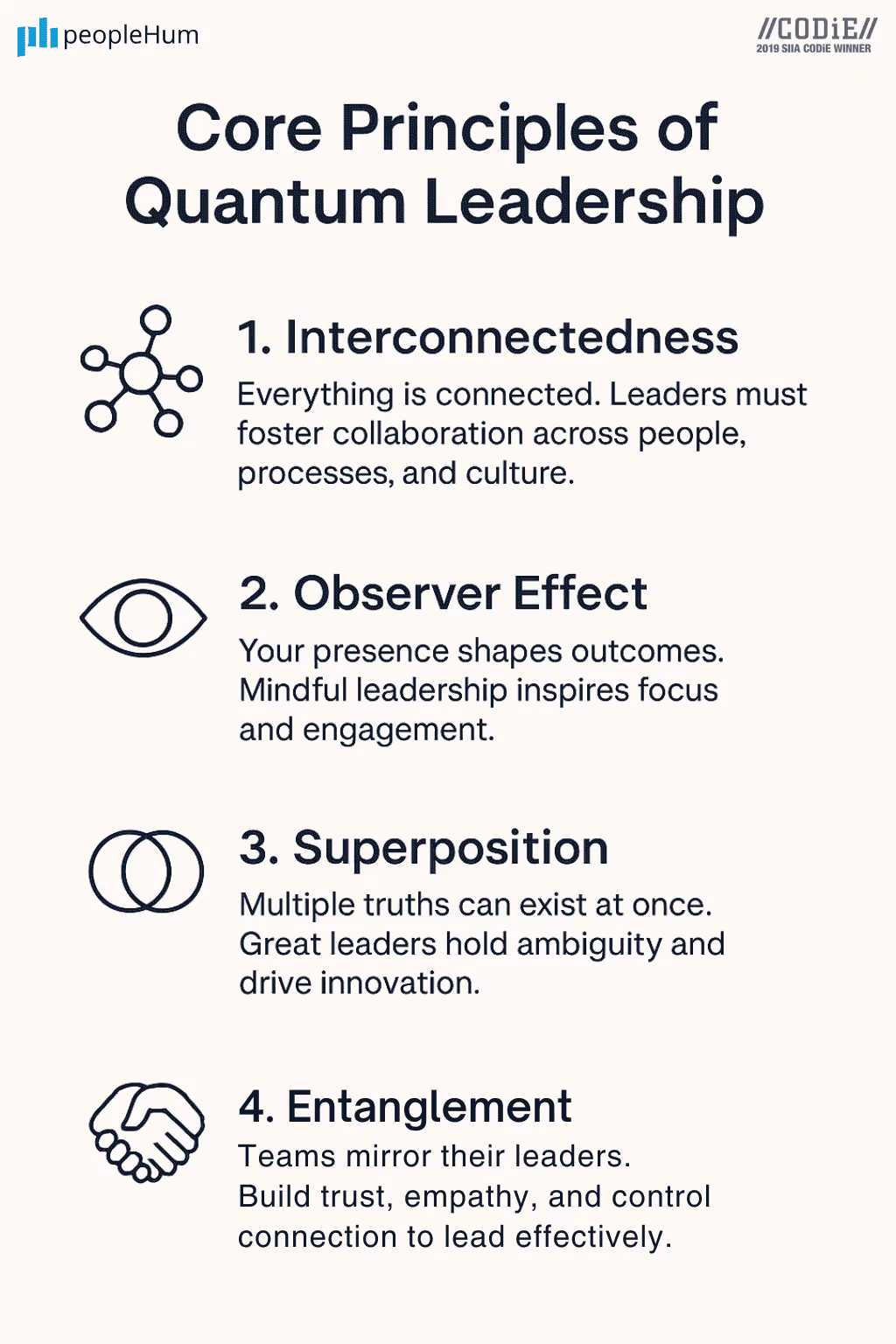 peopleHum

//CODiE//
2019 SIIA CODiE WINNER

Core Principles of Quantum Leadership

1. Interconnectedness
Everything is connected. Leaders must foster collaboration across people, processes, and culture.

2. Observer Effect
Your presence shapes outcomes. Mindful leadership inspires focus and engagement.

3. Superposition
Multiple truths can exist at once. Great leaders hold ambiguity and drive innovation.

4. Entanglement
Teams mirror their leaders. Build trust, empathy, and control connection to lead effectively.