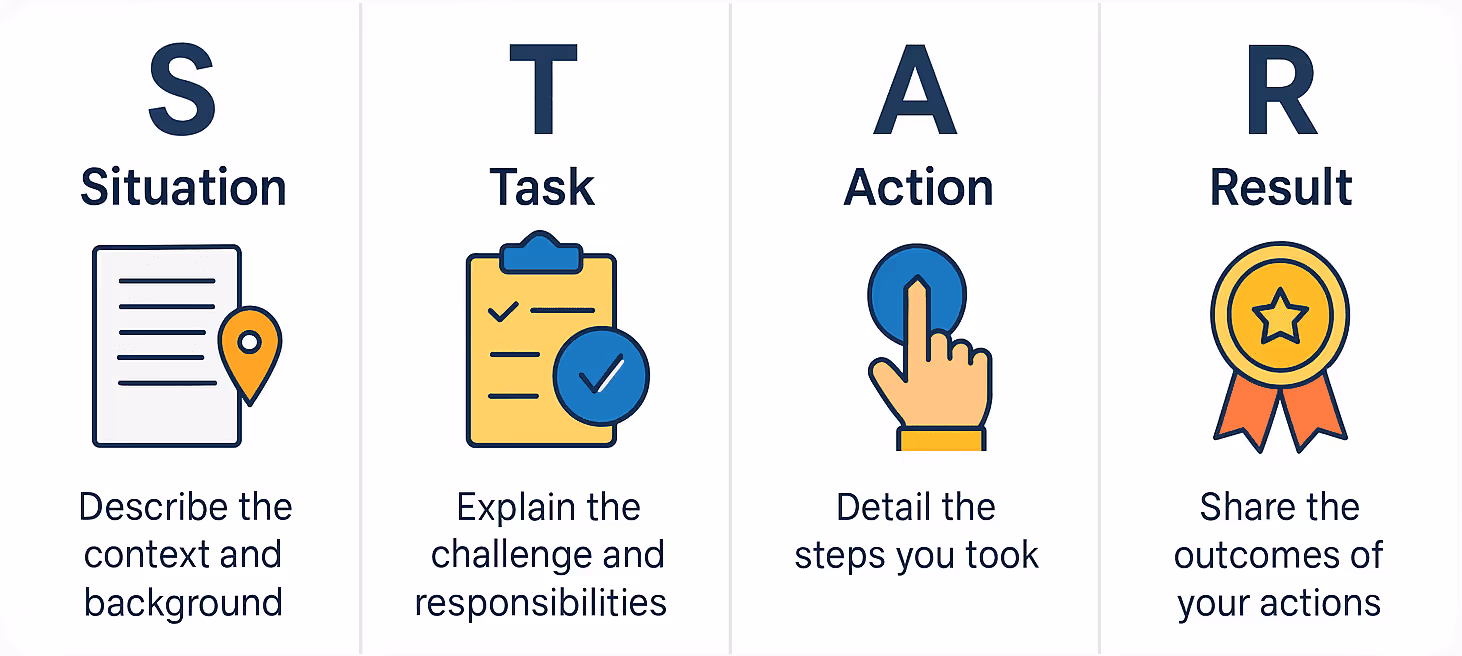 S

Situation

Describe the context and background

T

Task

Explain the challenge and responsibilities

A

Action

Detail the steps you took

R

Result

Share the outcomes of your actions