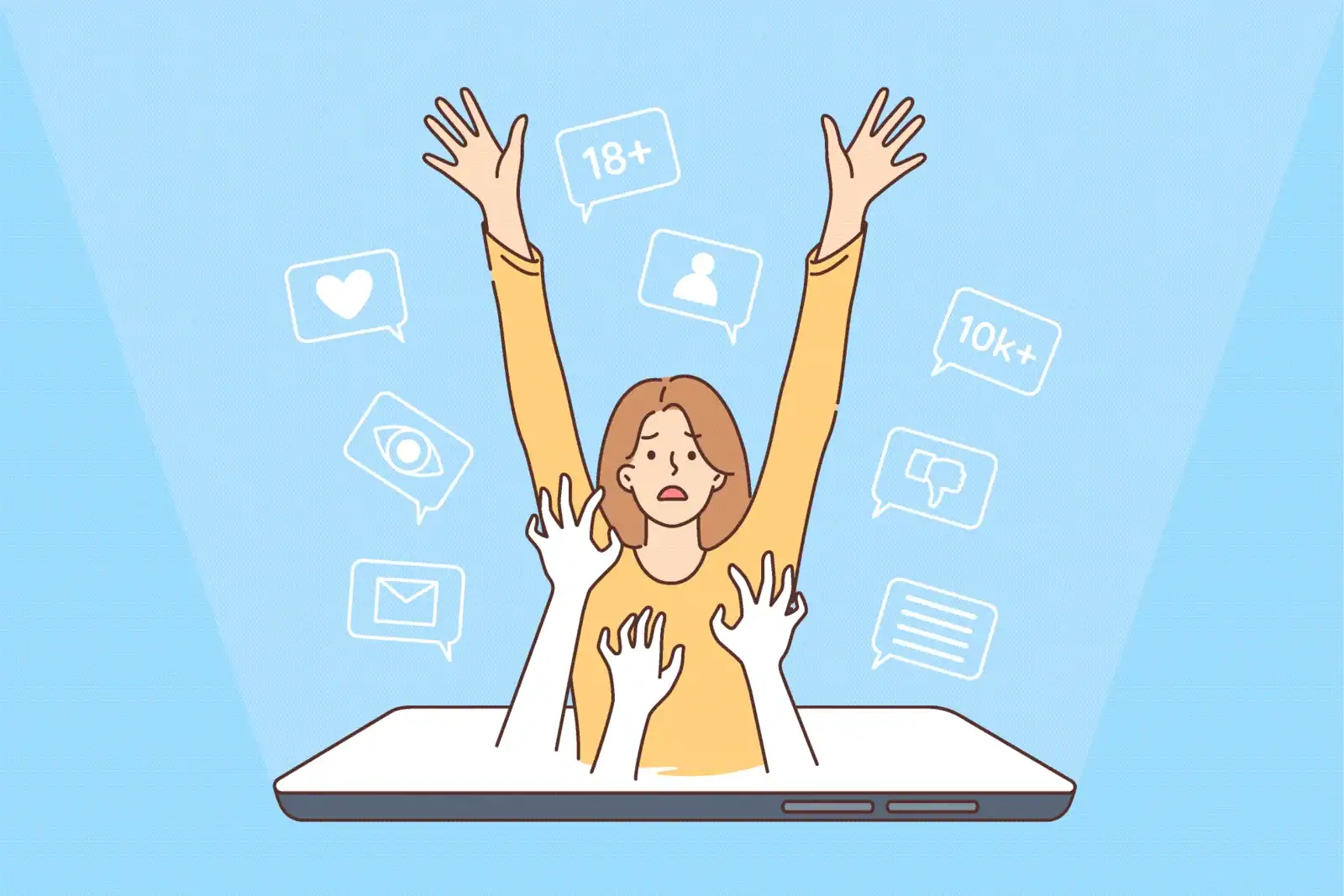 18+

10k+