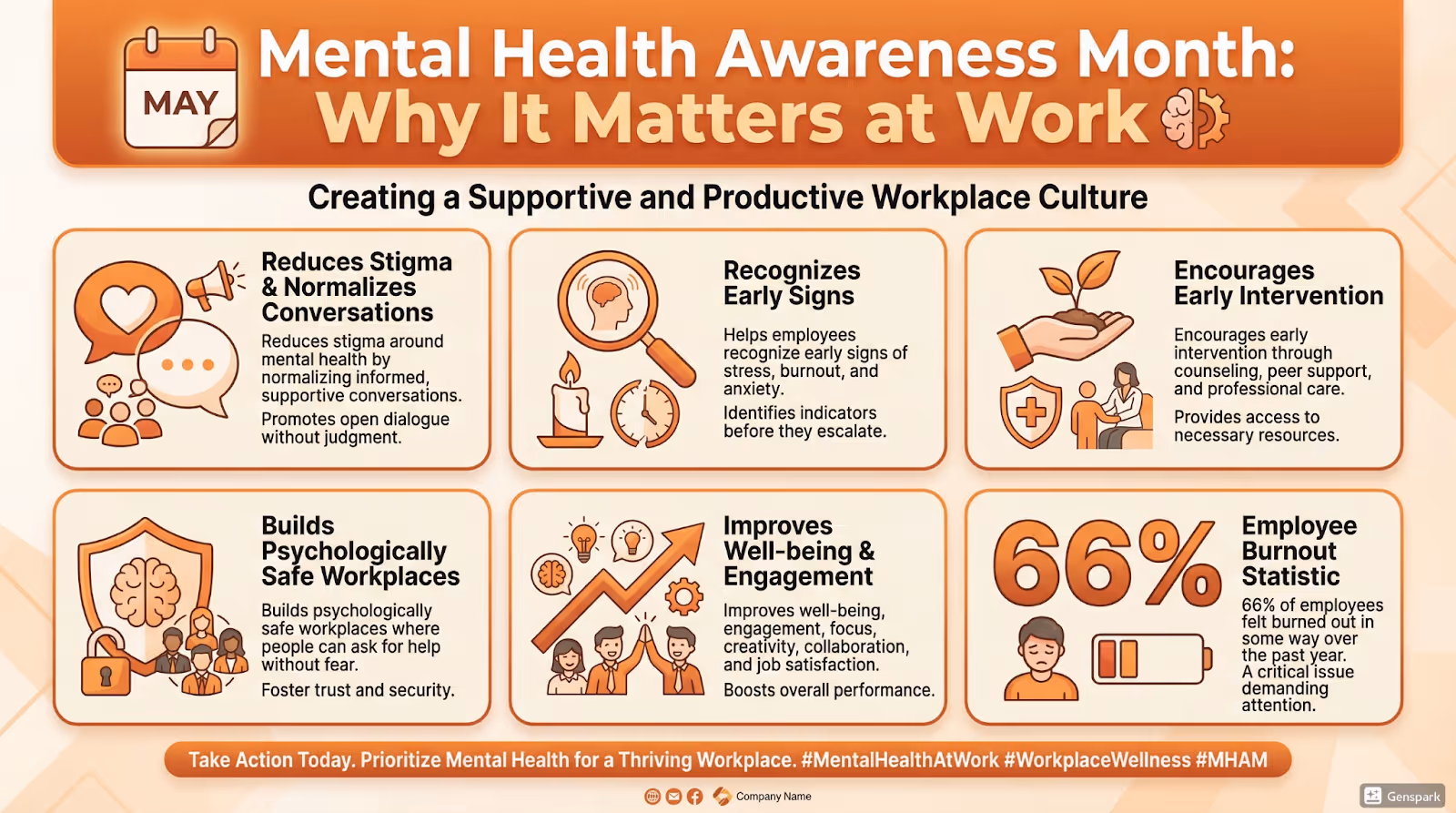 MAY

Mental Health Awareness Month: Why It Matters at Work

Creating a Supportive and Productive Workplace Culture

Reduces Stigma & Normalizes Conversations

Reduces stigma around mental health by normalizing informed, supportive conversations.

Promotes open dialogue without judgment.

Recognizes Early Signs

Helps employees recognize early signs of stress, burnout, and anxiety.

Identifies indicators before they escalate.

Encourages Early Intervention

Encourages early intervention through counseling, peer support, and professional care.

Provides access to necessary resources.

Builds Psychologically Safe Workplaces

Builds psychologically safe workplaces where people can ask for help without fear.

Foster trust and security.

Improves Well-being & Engagement

Improves well-being, engagement, focus, creativity, collaboration, and job satisfaction.

Boosts overall performance.

66%

Employee Burnout Statistic

66% of employees felt burned out in some way over the past year. A critical issue demanding attention.

Take Action Today. Prioritize Mental Health for a Thriving Workplace. #MentalHealthAtWork #WorkplaceWellness #MHAM

Company Name

Genspark