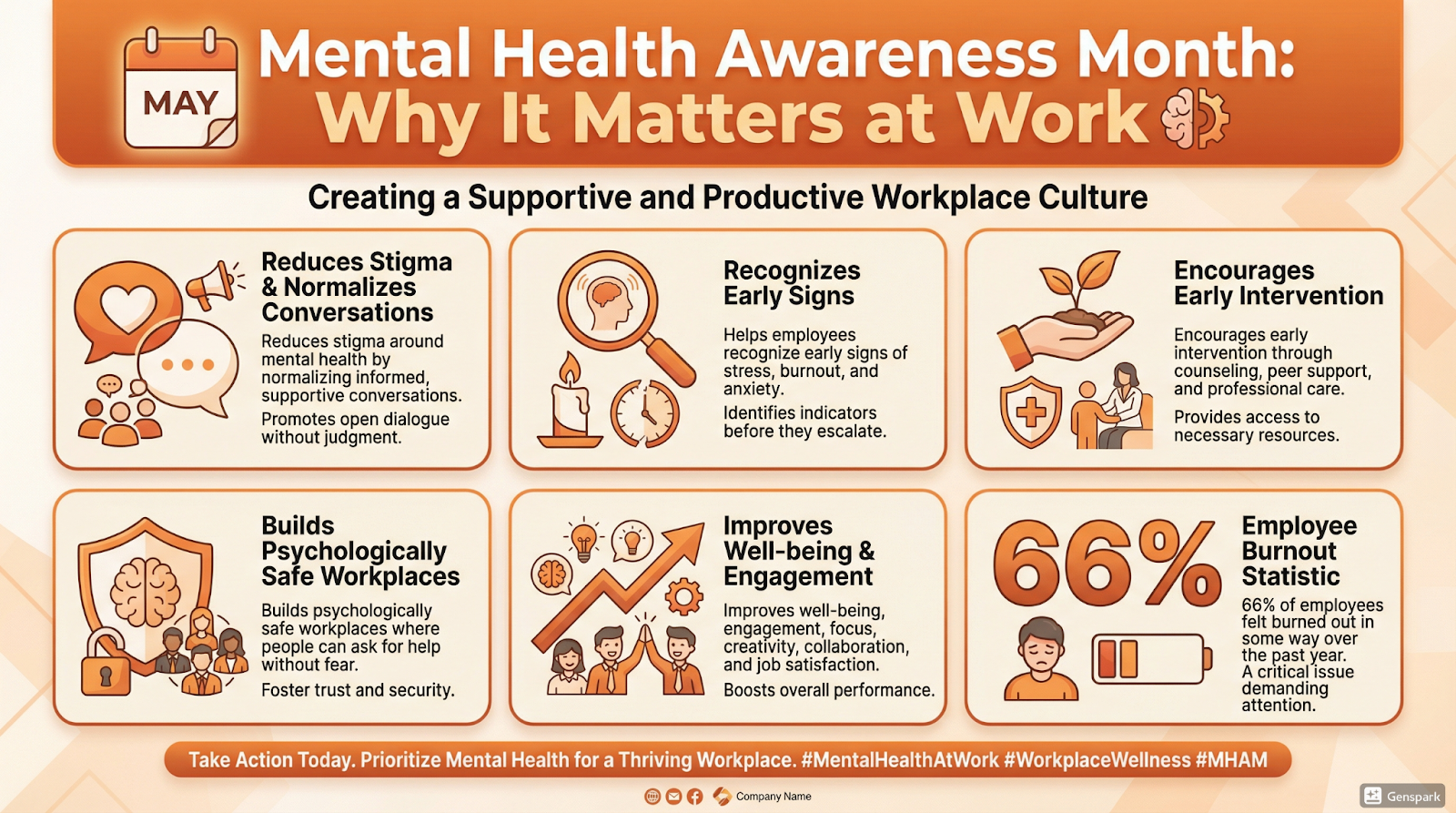 MAY

Mental Health Awareness Month: Why It Matters at Work

Creating a Supportive and Productive Workplace Culture

Reduces Stigma & Normalizes Conversations

Reduces stigma around mental health by normalizing informed, supportive conversations.

Promotes open dialogue without judgment.

Recognizes Early Signs

Helps employees recognize early signs of stress, burnout, and anxiety.

Identifies indicators before they escalate.

Encourages Early Intervention

Encourages early intervention through counseling, peer support, and professional care.

Provides access to necessary resources.

Builds Psychologically Safe Workplaces

Builds psychologically safe workplaces where people can ask for help without fear.

Foster trust and security.

Improves Well-being & Engagement

Improves well-being, engagement, focus, creativity, collaboration, and job satisfaction.

Boosts overall performance.

66%

Employee Burnout Statistic

66% of employees felt burned out in some way over the past year. A critical issue demanding attention.

Take Action Today. Prioritize Mental Health for a Thriving Workplace. #MentalHealthAtWork #WorkplaceWellness #MHAM

Company Name

Genspark