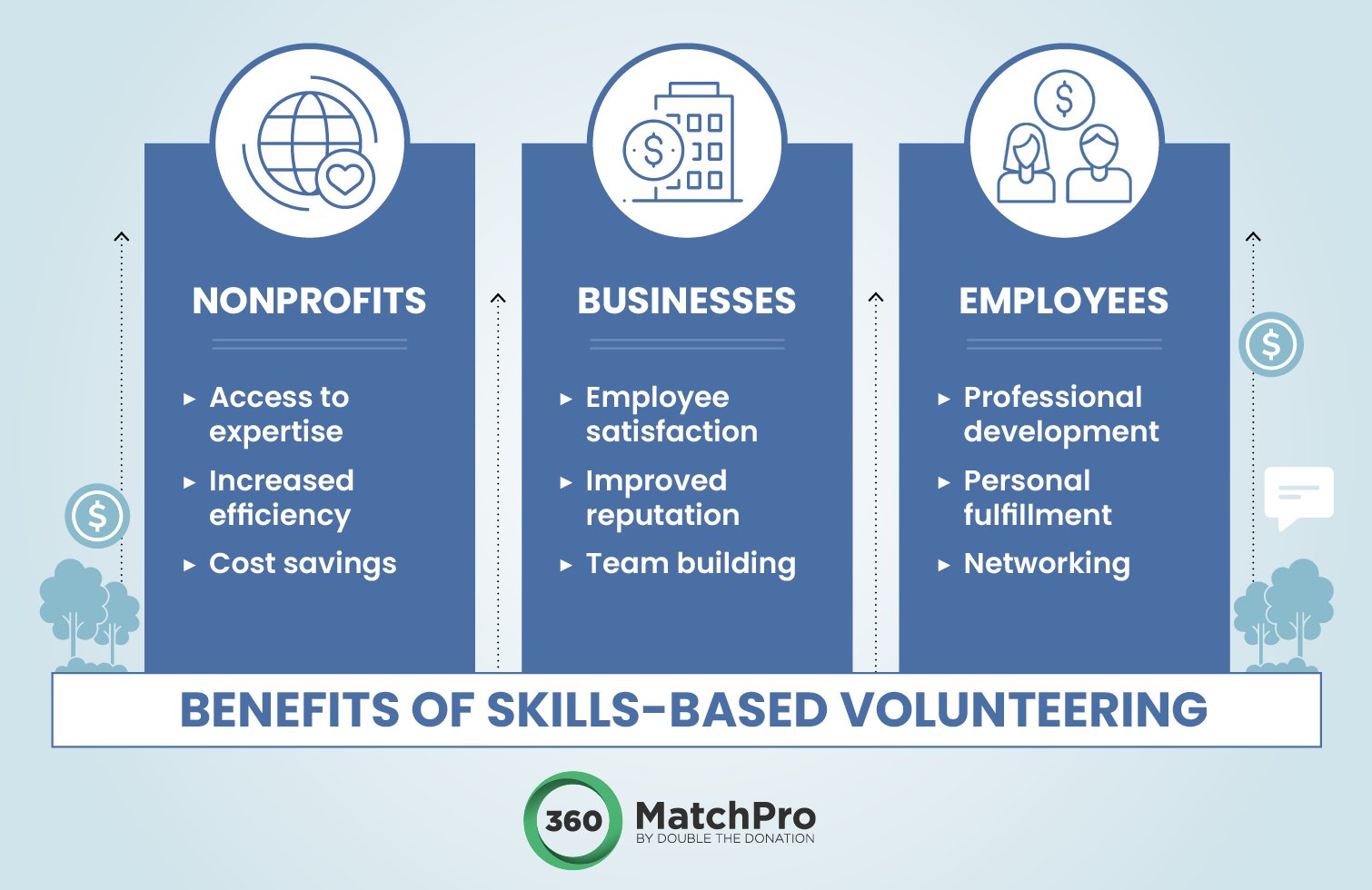 NONPROFITS

▸ Access to expertise
▸ Increased efficiency
▸ Cost savings

BUSINESSES

▸ Employee satisfaction
▸ Improved reputation
▸ Team building

EMPLOYEES

▸ Professional development
▸ Personal fulfillment
▸ Networking

BENEFITS OF SKILLS-BASED VOLUNTEERING

360 MatchPro
BY DOUBLE THE DONATION