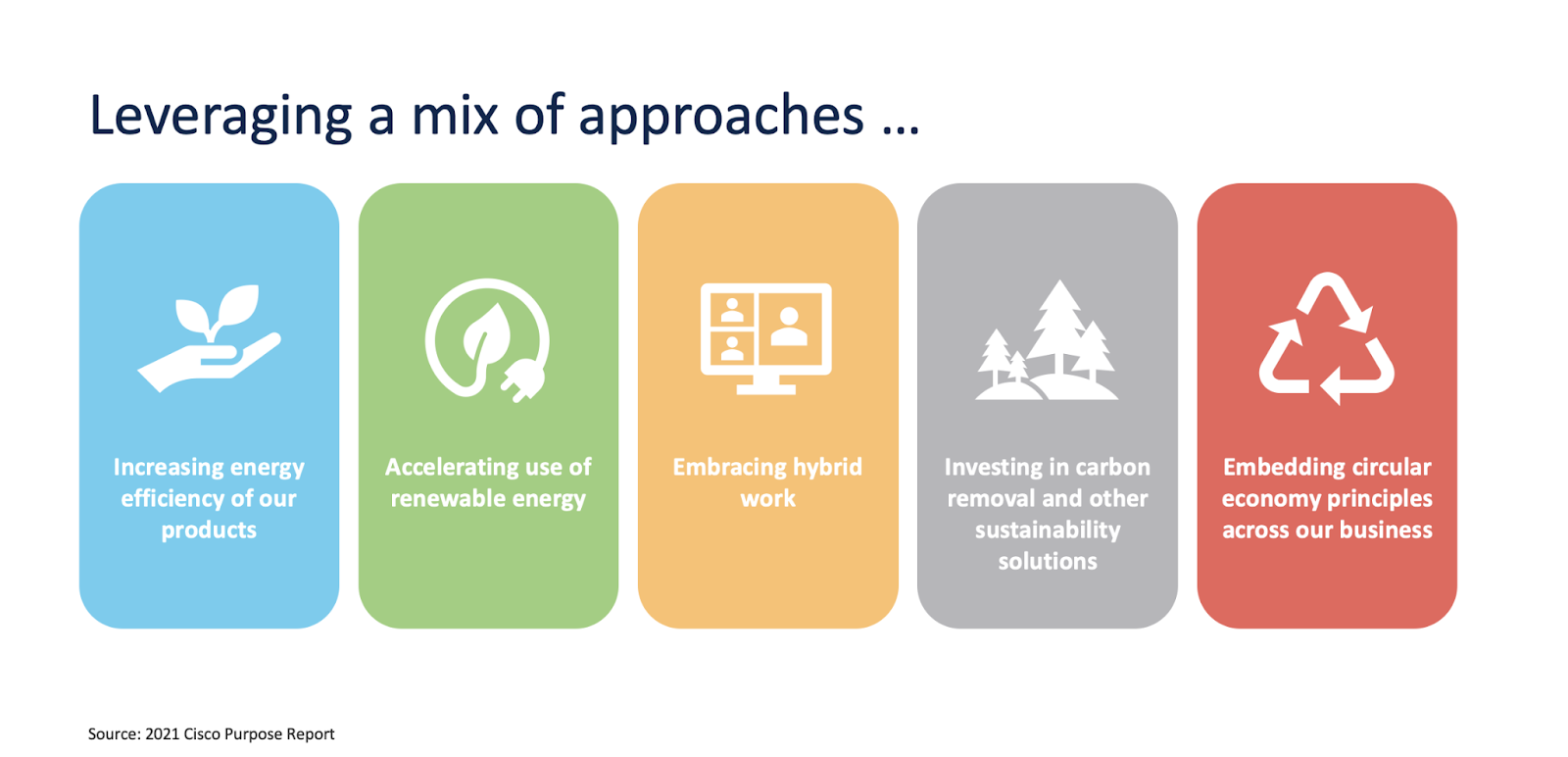 Leveraging a mix of approaches …

Increasing energy efficiency of our products

Accelerating use of renewable energy

Embracing hybrid work

Investing in carbon removal and other sustainability solutions

Embedding circular economy principles across our business

Source: 2021 Cisco Purpose Report