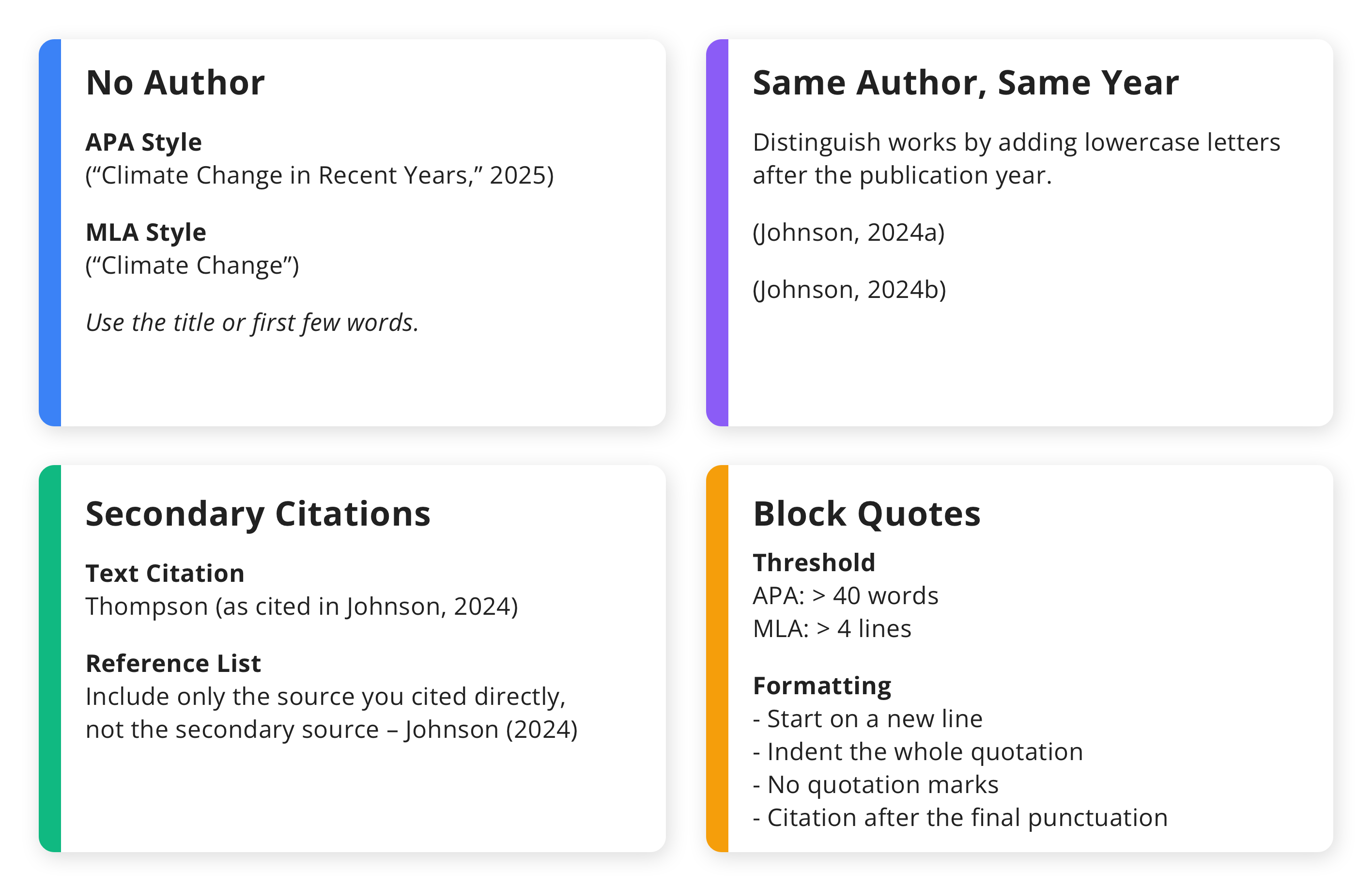 No Author

APA Style
("Climate Change in Recent Years," 2025)

MLA Style
("Climate Change")

Use the title or first few words.

Same Author, Same Year

Distinguish works by adding lowercase letters after the publication year.

(Johnson, 2024a)

(Johnson, 2024b)

Secondary Citations

Text Citation
Thompson (as cited in Johnson, 2024)

Reference List
Include only the source you cited directly, not the secondary source – Johnson (2024)

Block Quotes

Threshold
APA: > 40 words
MLA: > 4 lines

Formatting
- Start on a new line
- Indent the whole quotation
- No quotation marks
- Citation after the final punctuation