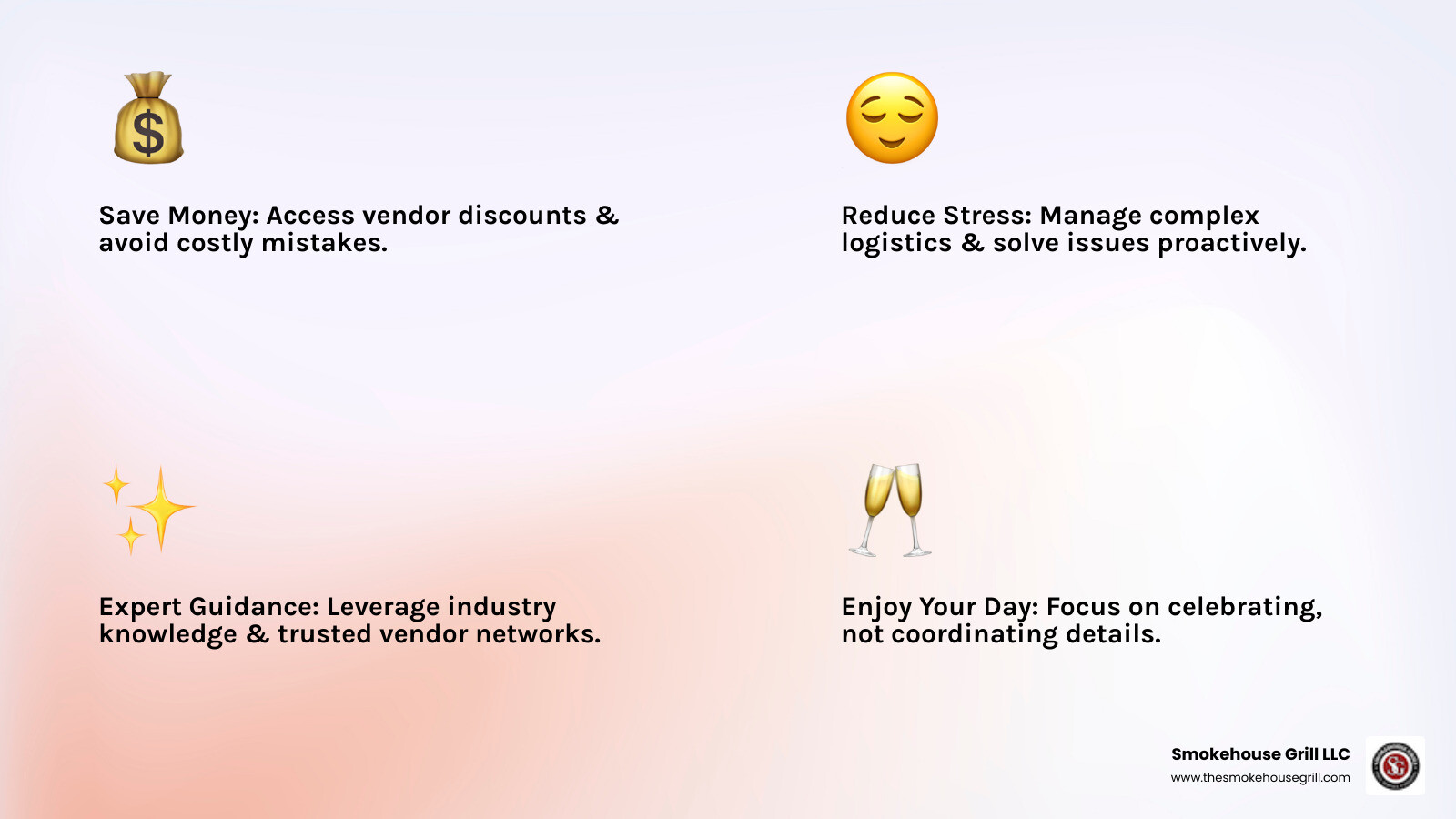 Save Money: Access vendor discounts & avoid costly mistakes.

Reduce Stress: Manage complex logistics & solve issues proactively.

Expert Guidance: Leverage industry knowledge & trusted vendor networks.

Enjoy Your Day: Focus on celebrating, not coordinating details.

Smokehouse Grill LLC
www.thesmokehousegrill.com