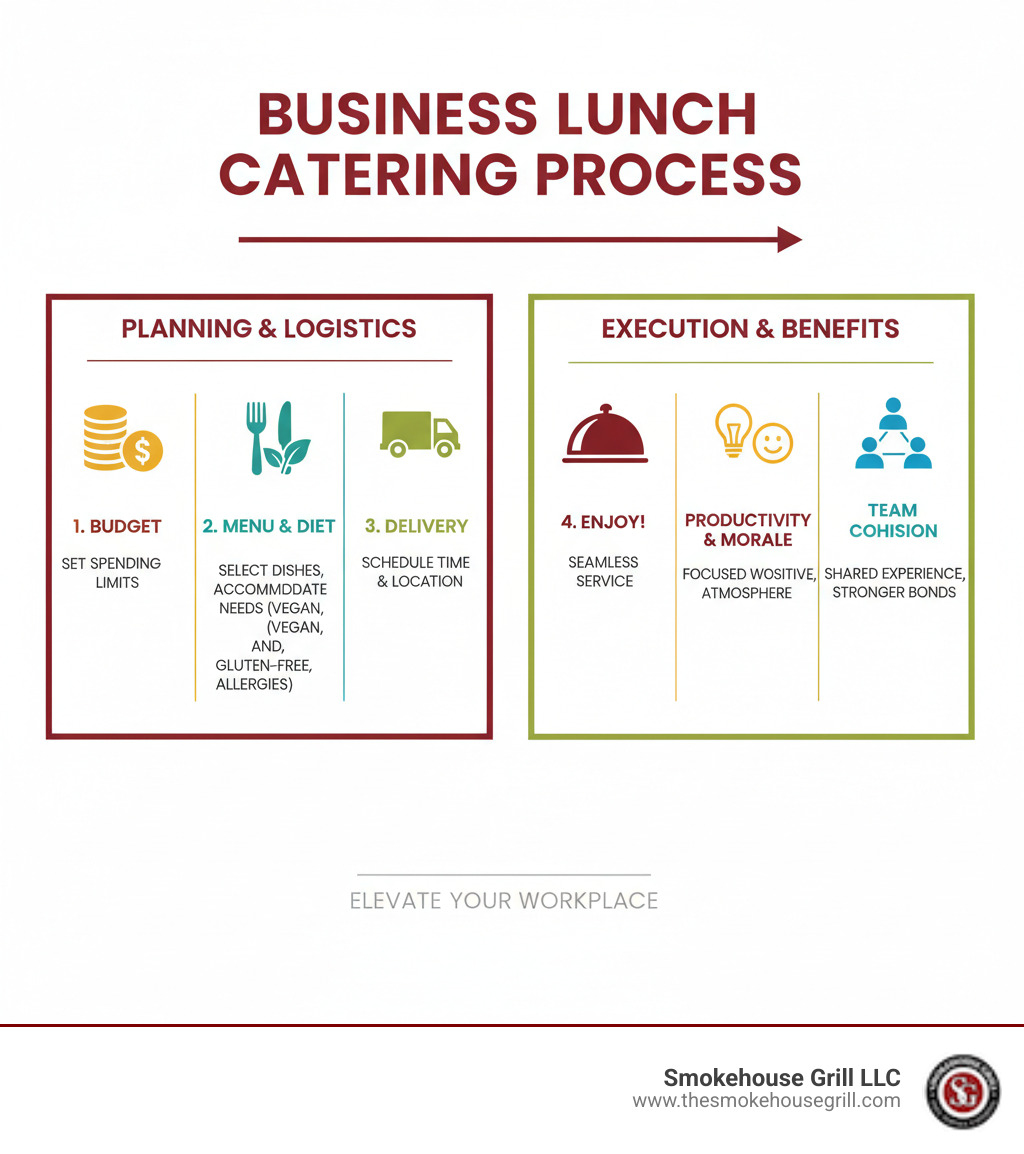 BUSINESS LUNCH CATERING PROCESS

PLANNING & LOGISTICS

1. BUDGET

SET SPENDING LIMITS

2. MENU & DIET

SELECT DISHES, ACCOMMDDATE NEEDS (VEGAN, (VEGAN, AND, GLUTEN-FREE, ALLERGIES)

3. DELIVERY

SCHEDULE TIME & LOCATION

EXECUTION & BENEFITS

4. ENJOY!

SEAMLESS SERVICE

PRODUCTIVITY & MORALE

FOCUSED WOSITIVE, ATMOSPHERE

TEAM COHISION

SHARED EXPERIENCE, STRONGER BONDS

ELEVATE YOUR WORKPLACE

Smokehouse Grill LLC
www.thesmokehousegrill.com

SG