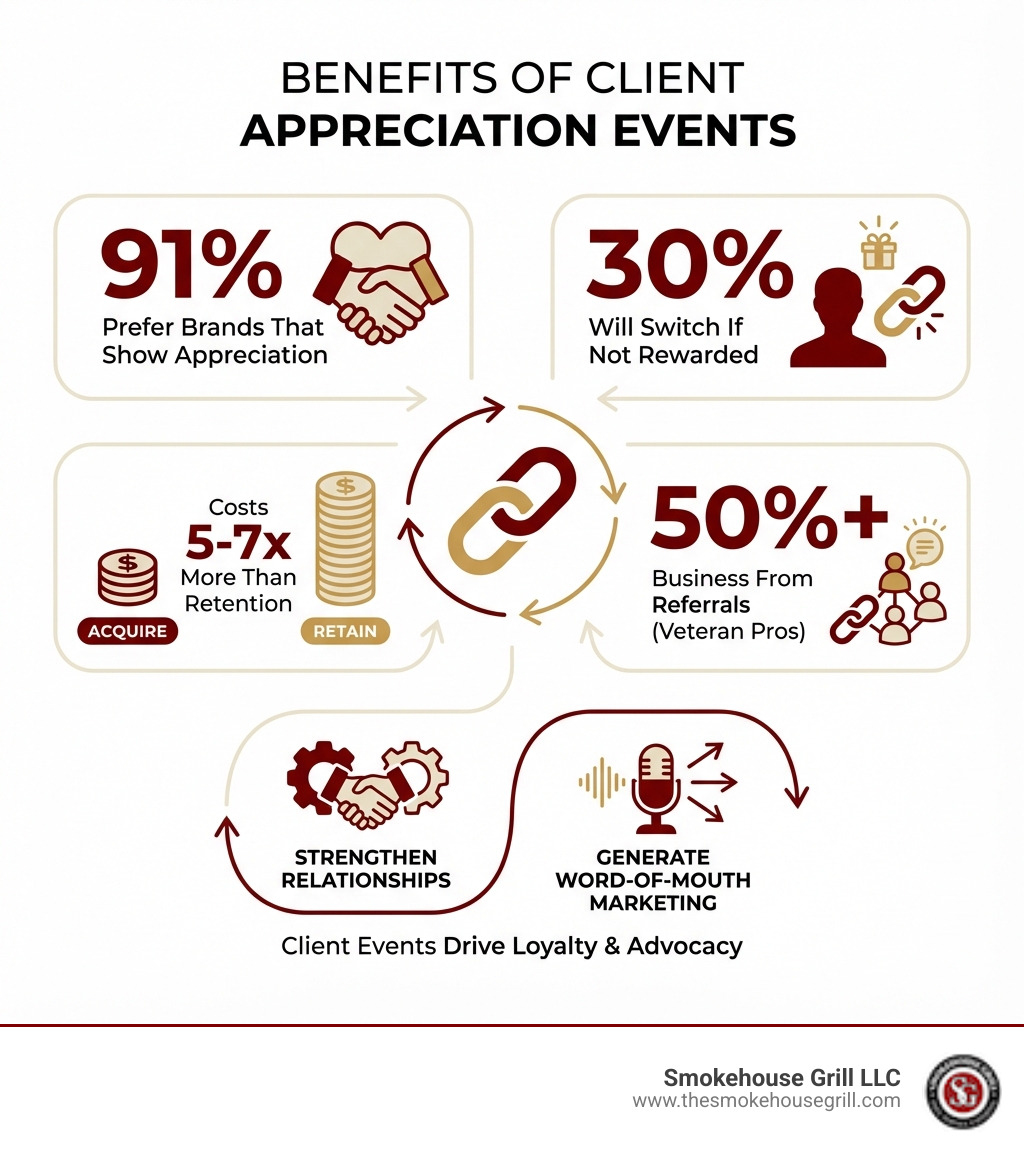 BENEFITS OF CLIENT
APPRECIATION EVENTS

91%
Prefer Brands That Show Appreciation

30%
Will Switch If Not Rewarded

Costs
5-7x
More Than Retention

ACQUIRE

RETAIN

50%+
Business From Referrals (Veteran Pros)

STRENGTHEN RELATIONSHIPS

GENERATE WORD-OF-MOUTH MARKETING

Client Events Drive Loyalty & Advocacy

Smokehouse Grill LLC
www.thesmokehousegrill.com

SG