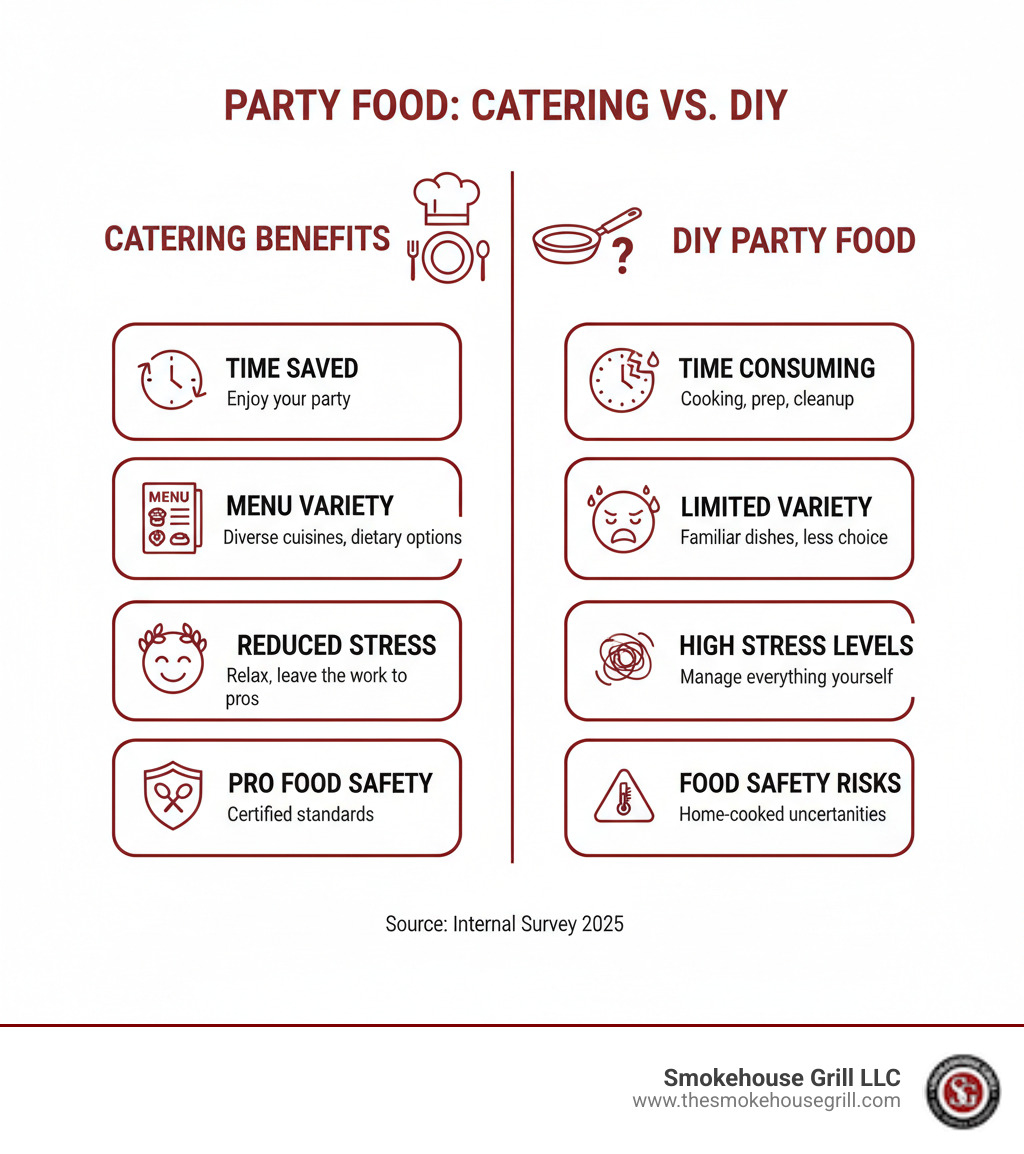 PARTY FOOD: CATERING VS. DIY

CATERING BENEFITS

TIME SAVED
Enjoy your party

MENU
MENU VARIETY
Diverse cuisines, dietary options

REDUCED STRESS
Relax, leave the work to pros

PRO FOOD SAFETY
Certified standards

DIY PARTY FOOD

TIME CONSUMING
Cooking, prep, cleanup

LIMITED VARIETY
Familiar dishes, less choice

HIGH STRESS LEVELS
Manage everything yourself

FOOD SAFETY RISKS
Home-cooked uncertainties

Source: Internal Survey 2025

Smokehouse Grill LLC
www.thesmokehousegrill.com

SG