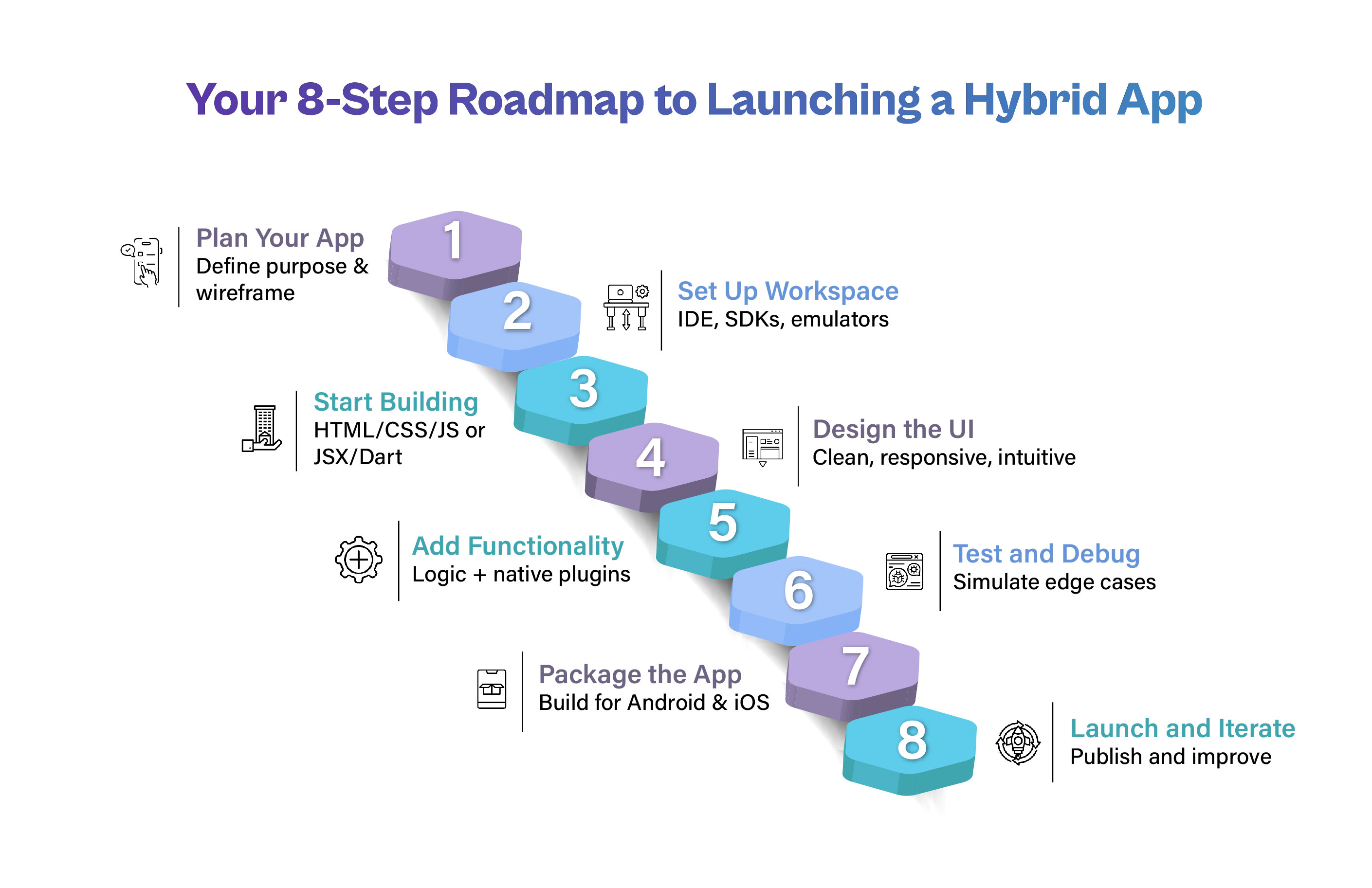 Your 8-Step Roadmap to Launching a Hybrid App

1
Plan Your App
Define purpose & wireframe

2
Set Up Workspace
IDE, SDKs, emulators

3
Start Building
HTML/CSS/JS or JSX/Dart

4
Design the UI
Clean, responsive, intuitive

5
Add Functionality
Logic + native plugins

6
Test and Debug
Simulate edge cases

7
Package the App
Build for Android & iOS

8
Launch and Iterate
Publish and improve