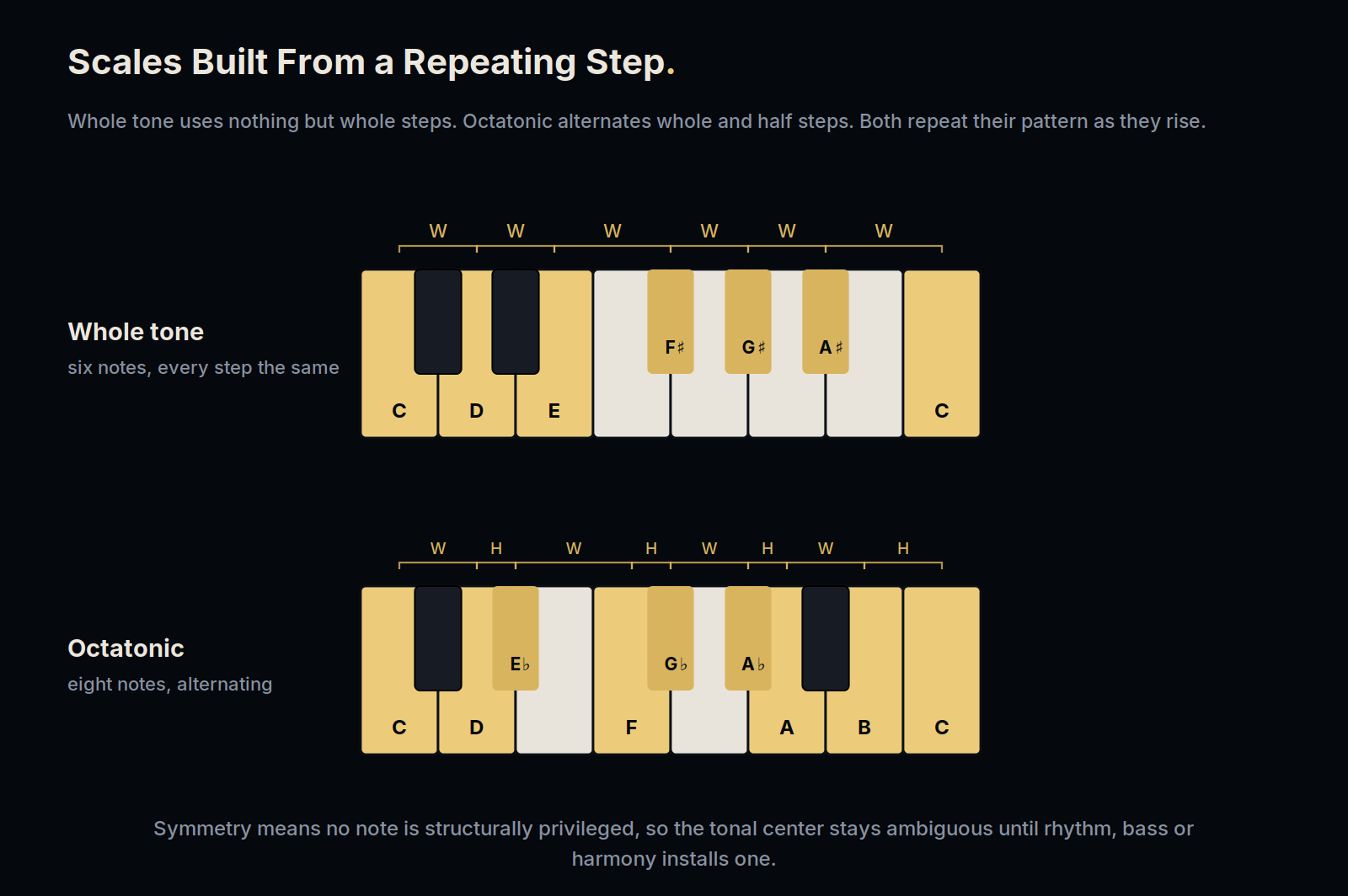 Scales Built From a Repeating Step.

Whole tone uses nothing but whole steps. Octatonic alternates whole and half steps. Both repeat their pattern as they rise.

Whole tone

six notes, every step the same

W W W W W W

F♯ G♯ A♯

C D E C

Octatonic

eight notes, alternating

W H W H W H W H

E♭ G♭ A♭

C D F A B C

Symmetry means no note is structurally privileged, so the tonal center stays ambiguous until rhythm, bass or harmony installs one.