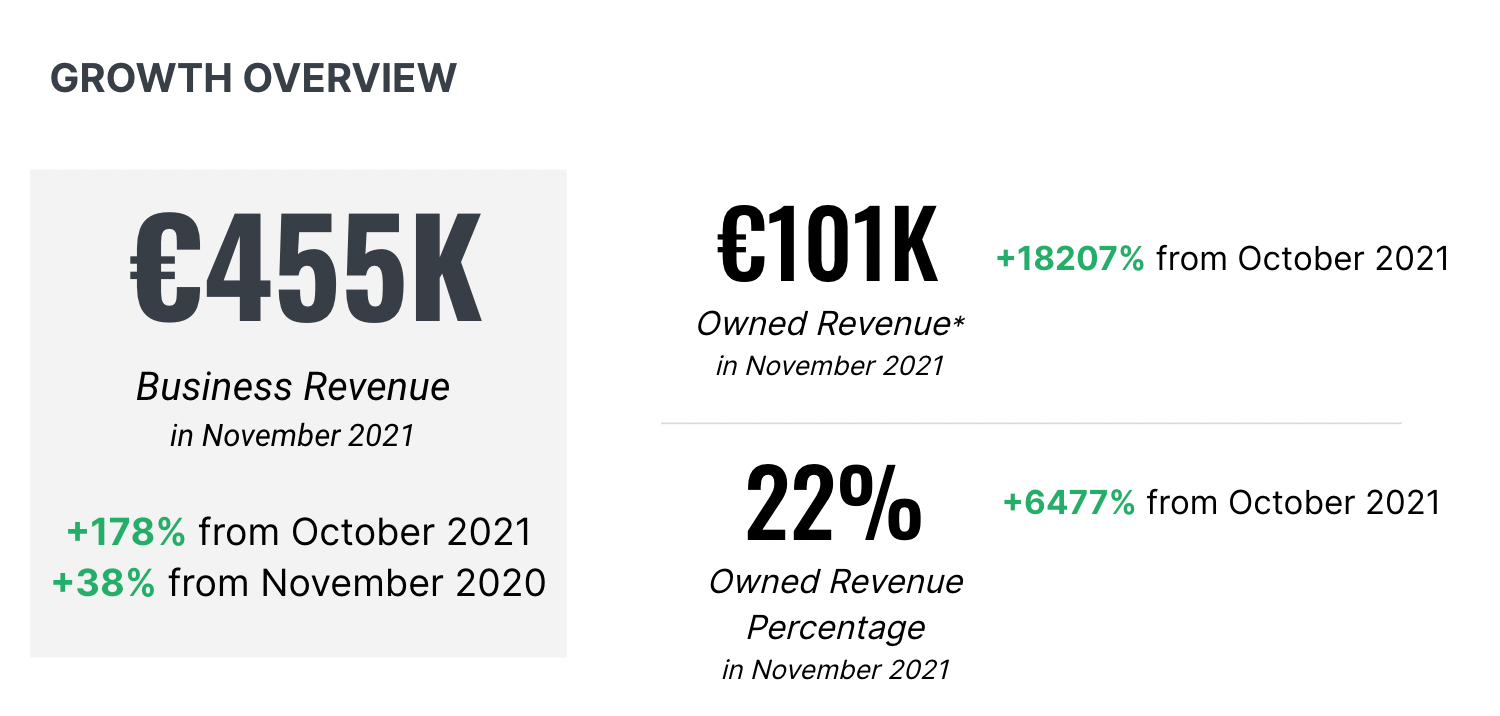 GROWTH OVERVIEW

€455K

Business Revenue
in November 2021

+178% from October 2021
+38% from November 2020

€101K

Owned Revenue*
in November 2021

+18207% from October 2021

22%

Owned Revenue Percentage
in November 2021

+6477% from October 2021