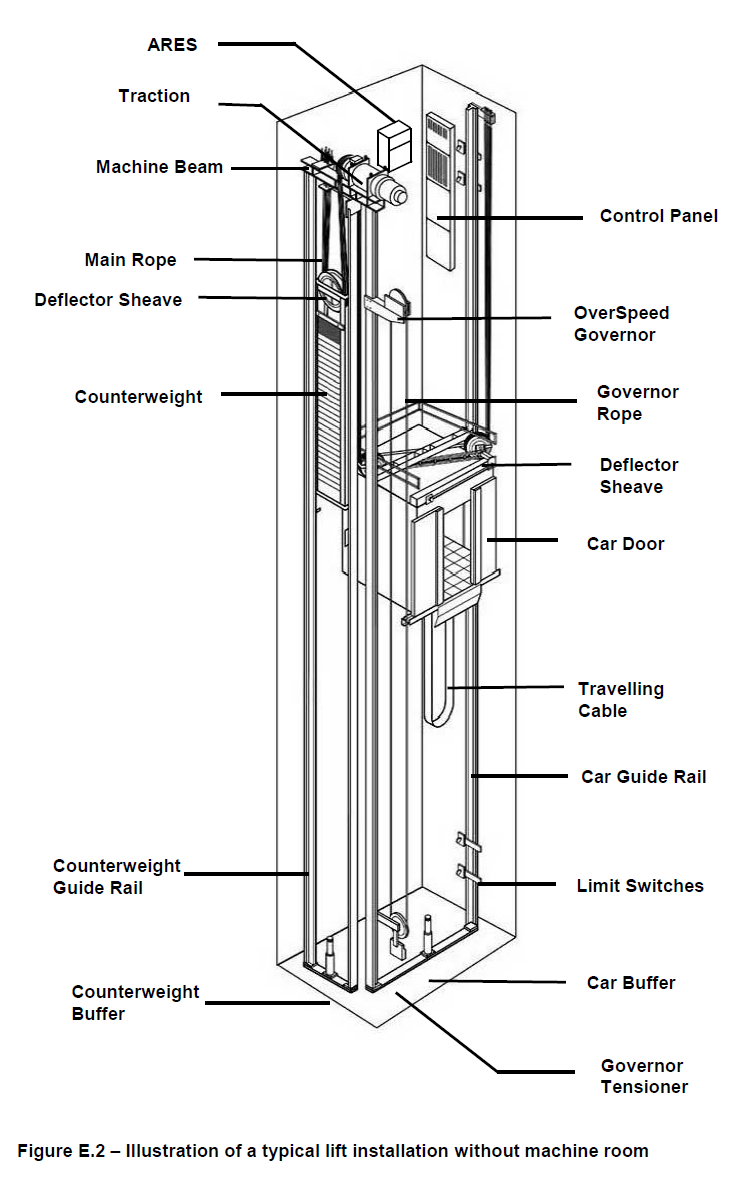 ARES

Traction

Machine Beam

Main Rope

Deflector Sheave

Counterweight

Counterweight Guide Rail

Counterweight Buffer

Control Panel

OverSpeed Governor

Governor Rope

Deflector Sheave

Car Door

Travelling Cable

Car Guide Rail

Limit Switches

Car Buffer

Governor Tensioner

Figure E.2 – Illustration of a typical lift installation without machine room