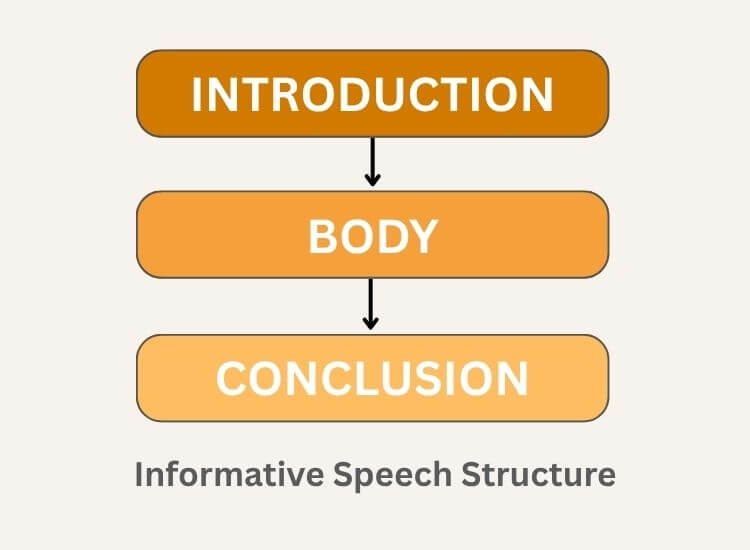 INTRODUCTION

BODY

CONCLUSION

Informative Speech Structure