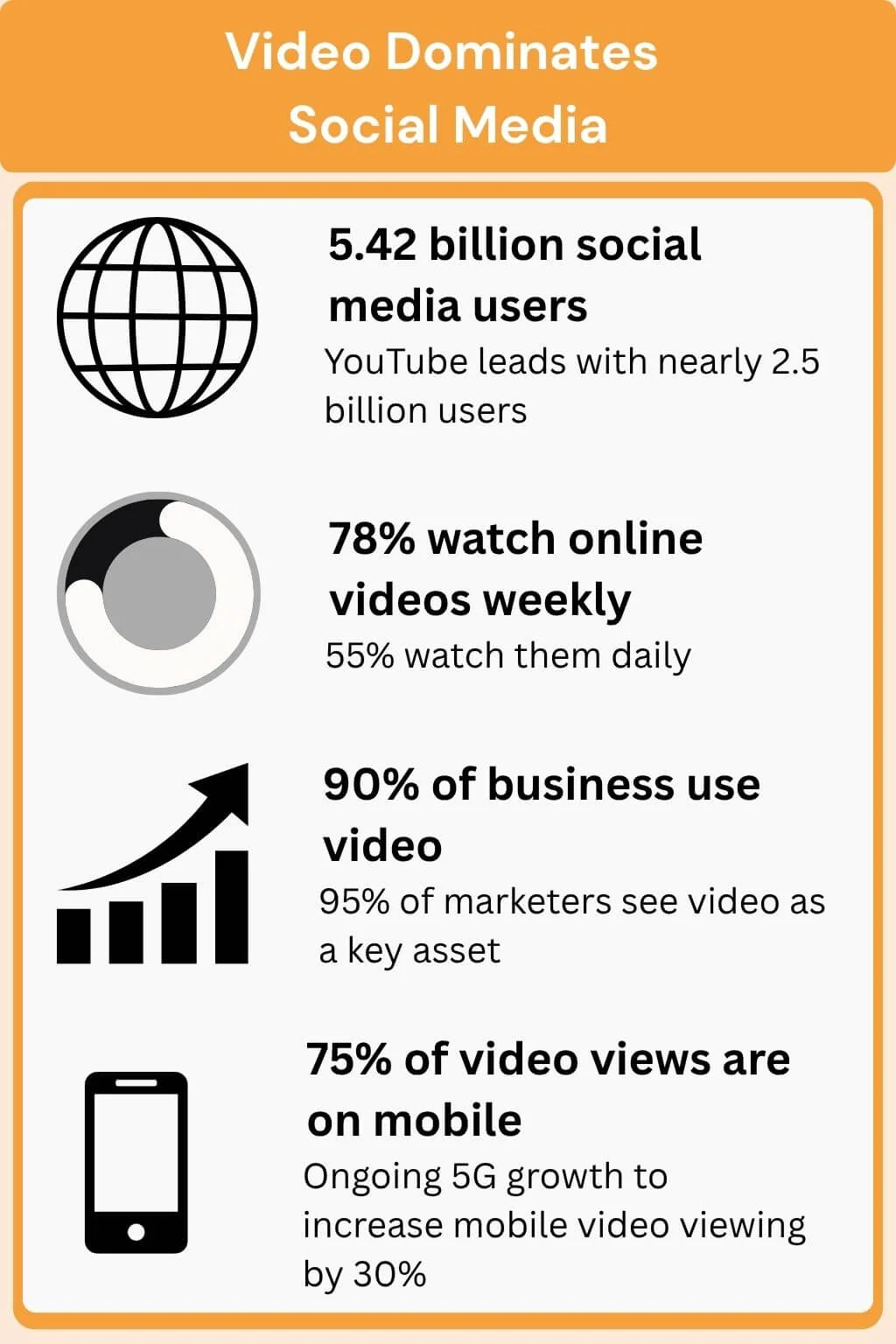 Video Dominates Social Media

5.42 billion social media users

YouTube leads with nearly 2.5 billion users

78% watch online videos weekly

55% watch them daily

90% of business use video

95% of marketers see video as a key asset

75% of video views are on mobile

Ongoing 5G growth to increase mobile video viewing by 30%