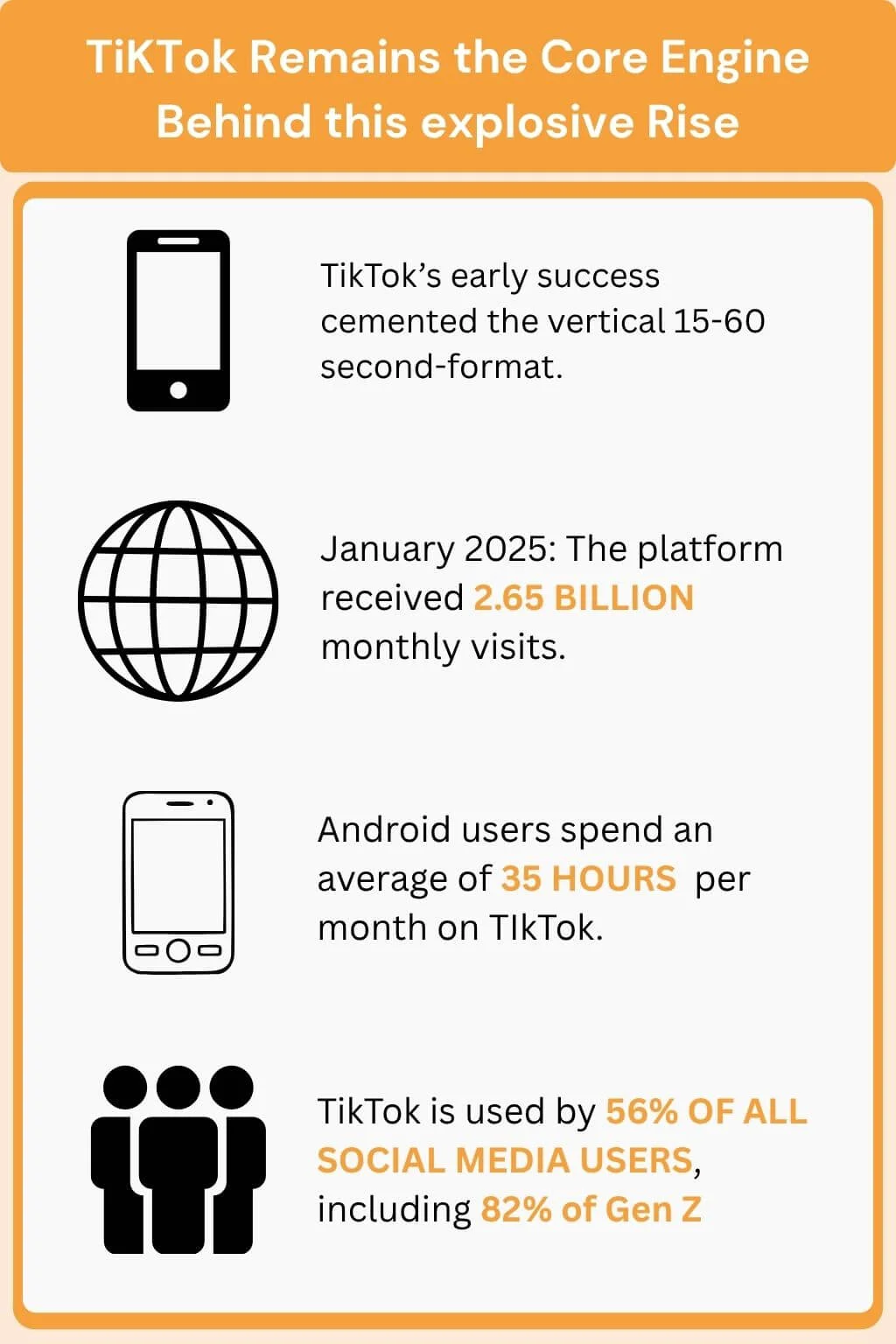 TiKTok Remains the Core Engine Behind this explosive Rise

TikTok's early success cemented the vertical 15-60 second-format.

January 2025: The platform received 2.65 BILLION monthly visits.

Android users spend an average of 35 HOURS per month on TIkTok.

TikTok is used by 56% OF ALL SOCIAL MEDIA USERS, including 82% of Gen Z