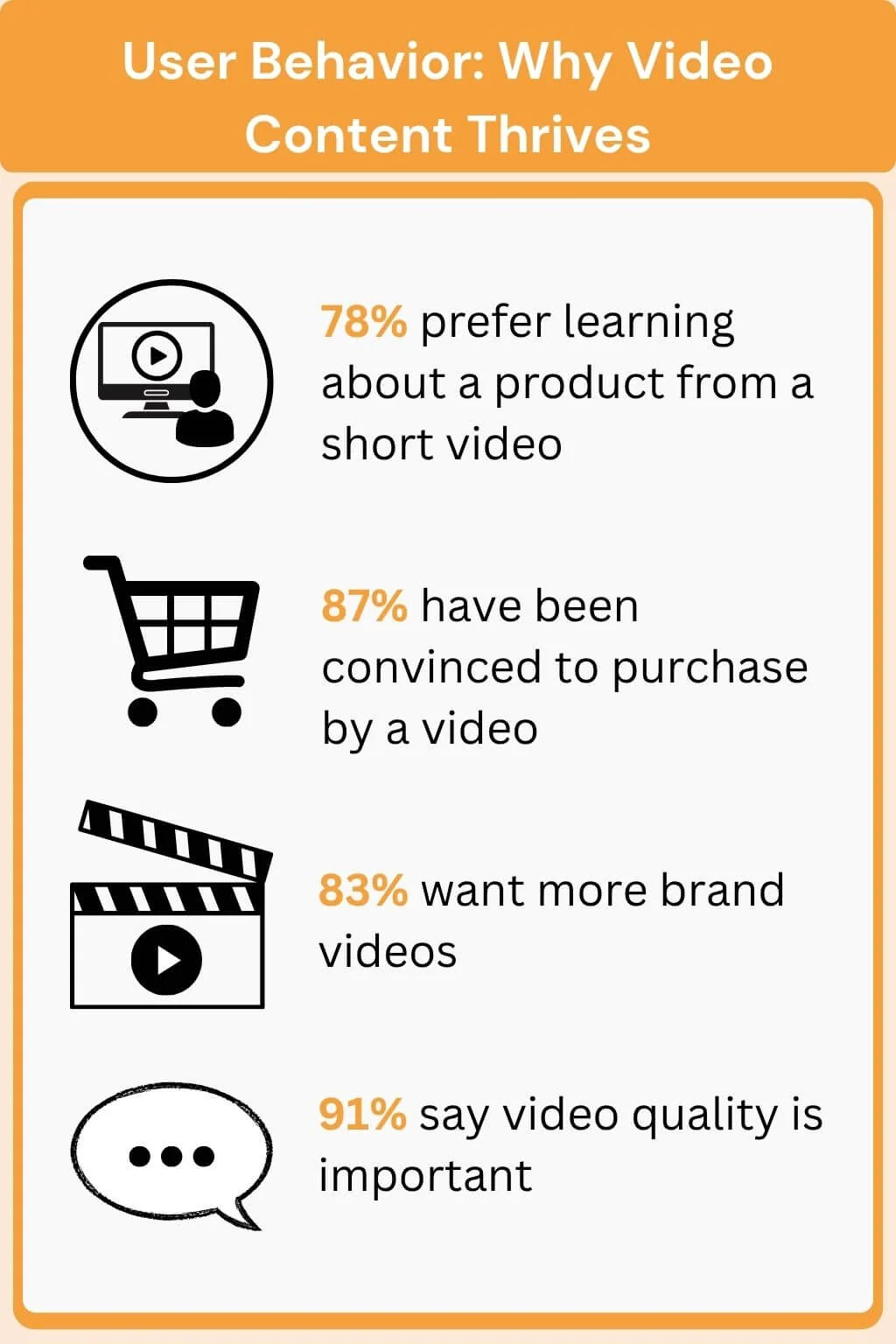 User Behavior: Why Video Content Thrives

78% prefer learning about a product from a short video

87% have been convinced to purchase by a video

83% want more brand videos

91% say video quality is important