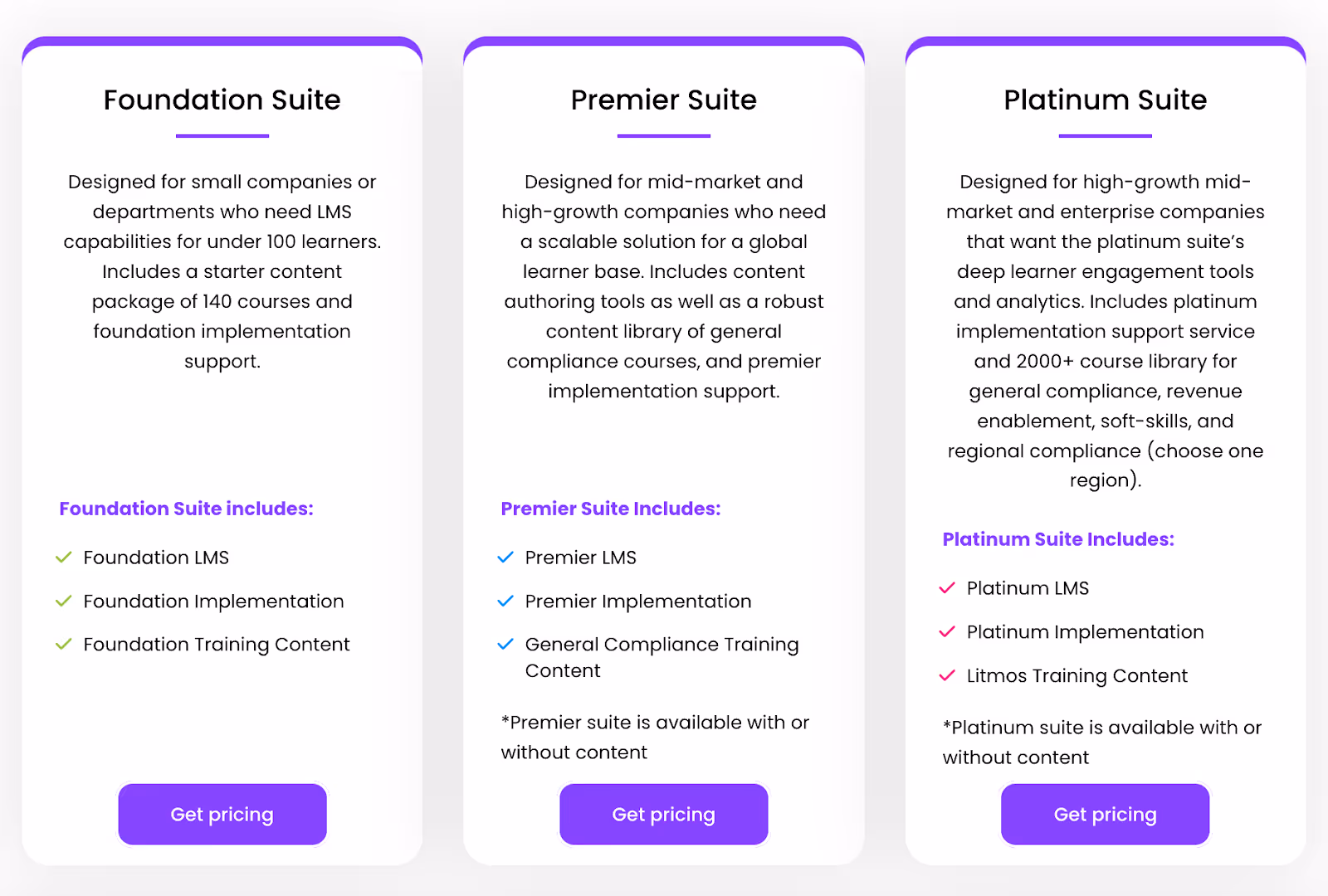 Foundation Suite

Designed for small companies or departments who need LMS capabilities for under 100 learners. Includes a starter content package of 140 courses and foundation implementation support.

Foundation Suite includes:

Foundation LMS

Foundation Implementation

Foundation Training Content

Get pricing

Premier Suite

Designed for mid-market and high-growth companies who need a scalable solution for a global learner base. Includes content authoring tools as well as a robust content library of general compliance courses, and premier implementation support.

Premier Suite Includes:

Premier LMS

Premier Implementation

General Compliance Training Content

*Premier suite is available with or without content

Get pricing

Platinum Suite

Designed for high-growth mid-market and enterprise companies that want the platinum suite's deep learner engagement tools and analytics. Includes platinum implementation support service and 2000+ course library for general compliance, revenue enablement, soft-skills, and regional compliance (choose one region).

Platinum Suite Includes:

Platinum LMS

Platinum Implementation

Litmos Training Content

*Platinum suite is available with or without content

Get pricing