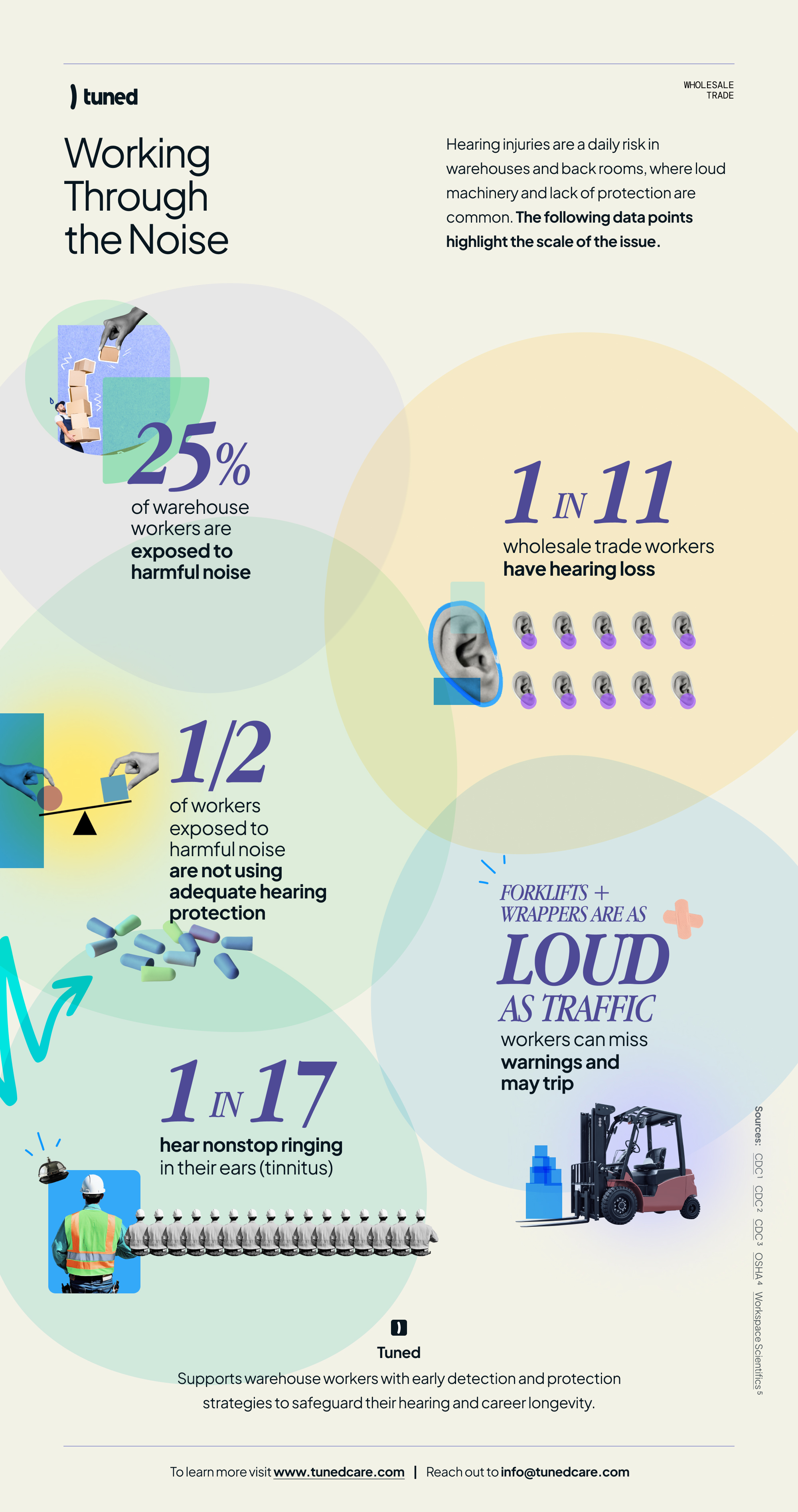 tuned

WHOLESALE TRADE

Working Through the Noise

Hearing injuries are a daily risk in warehouses and back rooms, where loud machinery and lack of protection are common. The following data points highlight the scale of the issue.

25%
of warehouse workers are exposed to harmful noise

1 IN 11
wholesale trade workers have hearing loss

1/2
of workers exposed to harmful noise are not using adequate hearing protection

FORKLIFTS + WRAPPERS ARE AS LOUD AS TRAFFIC
workers can miss warnings and may trip

1 IN 17
hear nonstop ringing in their ears (tinnitus)

Sources: CDC$^1$ CDC$^2$ CDC$^3$ OSHA$^4$ Workspace Scientifics$^5$

Tuned
Supports warehouse workers with early detection and protection strategies to safeguard their hearing and career longevity.

To learn more visit www.tunedcare.com | Reach out to info@tunedcare.com