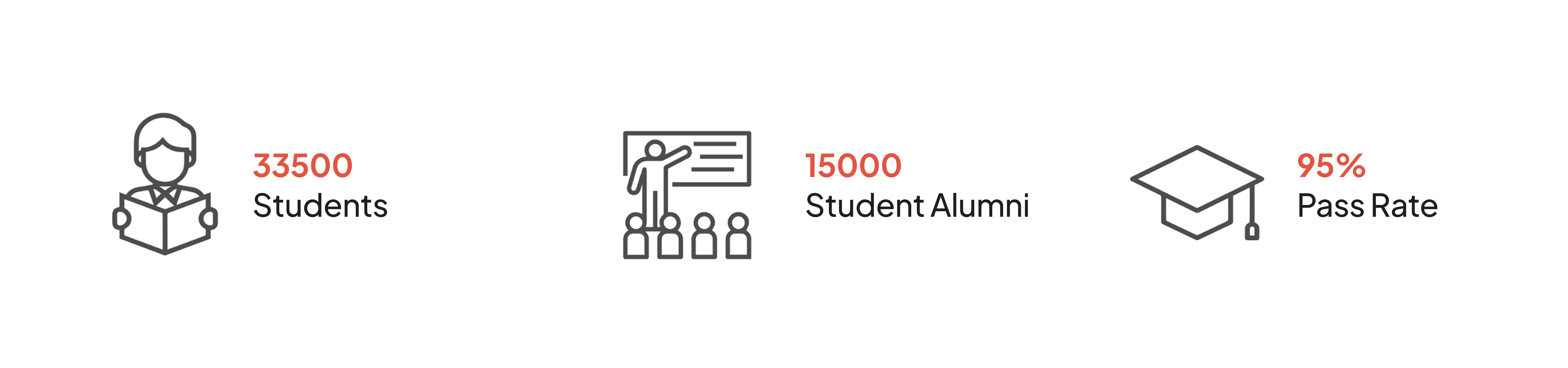 33500
Students

15000
Student Alumni

95%
Pass Rate