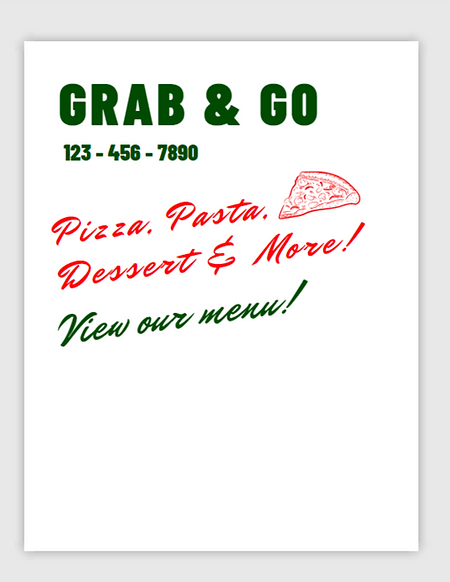 GRAB & GO

123 - 456 - 7890

Pizza, Pasta, Dessert & More!

View our menu!