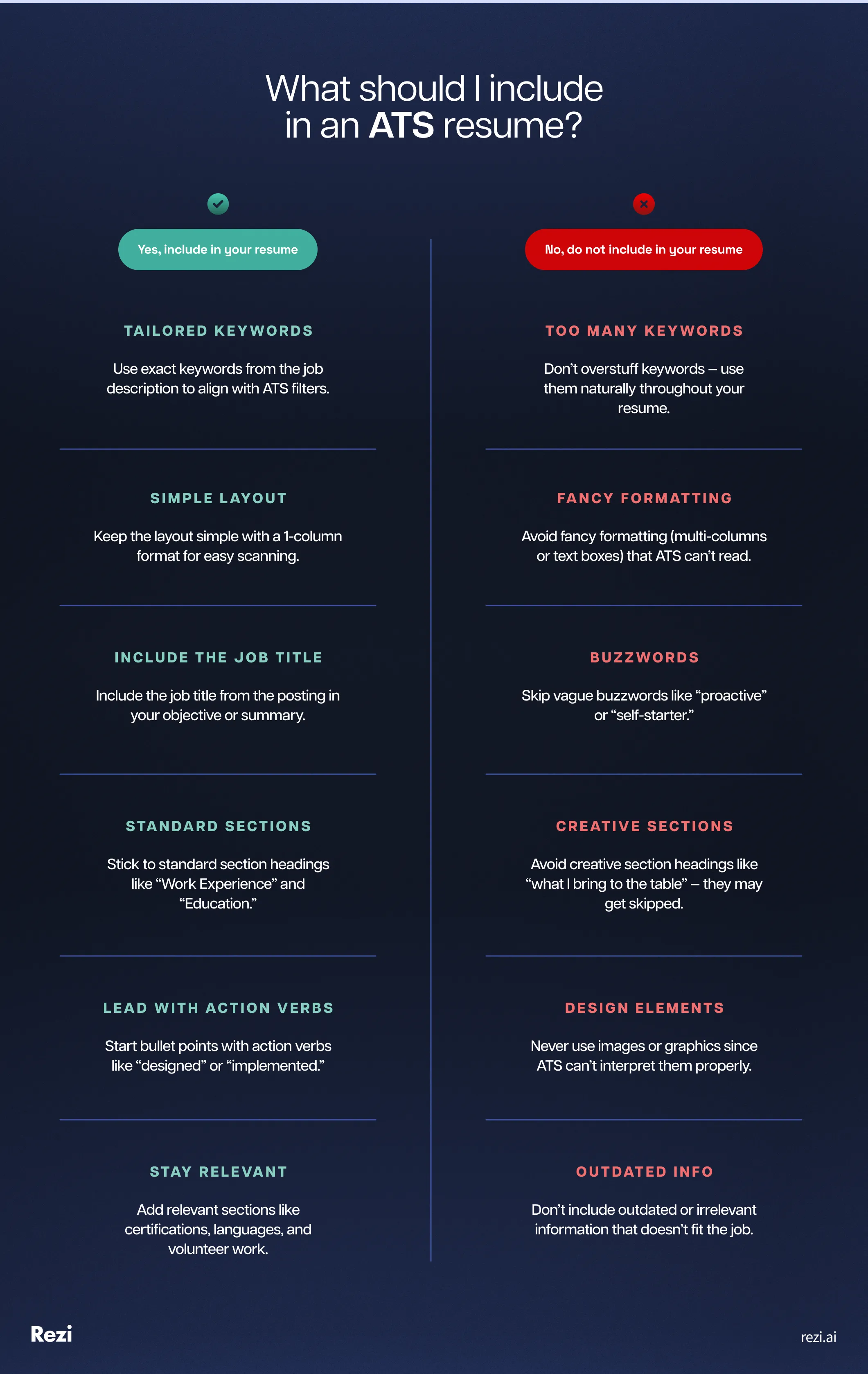 What should I include in an ATS resume?

Yes, include in your resume

TAILORED KEYWORDS

Use exact keywords from the job description to align with ATS filters.

SIMPLE LAYOUT

Keep the layout simple with a 1-column format for easy scanning.

INCLUDE THE JOB TITLE

Include the job title from the posting in your objective or summary.

STANDARD SECTIONS

Stick to standard section headings like “Work Experience” and “Education.”

LEAD WITH ACTION VERBS

Start bullet points with action verbs like “designed” or “implemented.”

STAY RELEVANT

Add relevant sections like certifications, languages, and volunteer work.

No, do not include in your resume

TOO MANY KEYWORDS

Don’t overstuff keywords – use them naturally throughout your resume.

FANCY FORMATTING

Avoid fancy formatting (multi-columns or text boxes) that ATS can’t read.

BUZZWORDS

Skip vague buzzwords like “proactive” or “self-starter.”

CREATIVE SECTIONS

Avoid creative section headings like “what I bring to the table” – they may get skipped.

DESIGN ELEMENTS

Never use images or graphics since ATS can’t interpret them properly.

OUTDATED INFO

Don’t include outdated or irrelevant information that doesn’t fit the job.

Rezi

rezi.ai