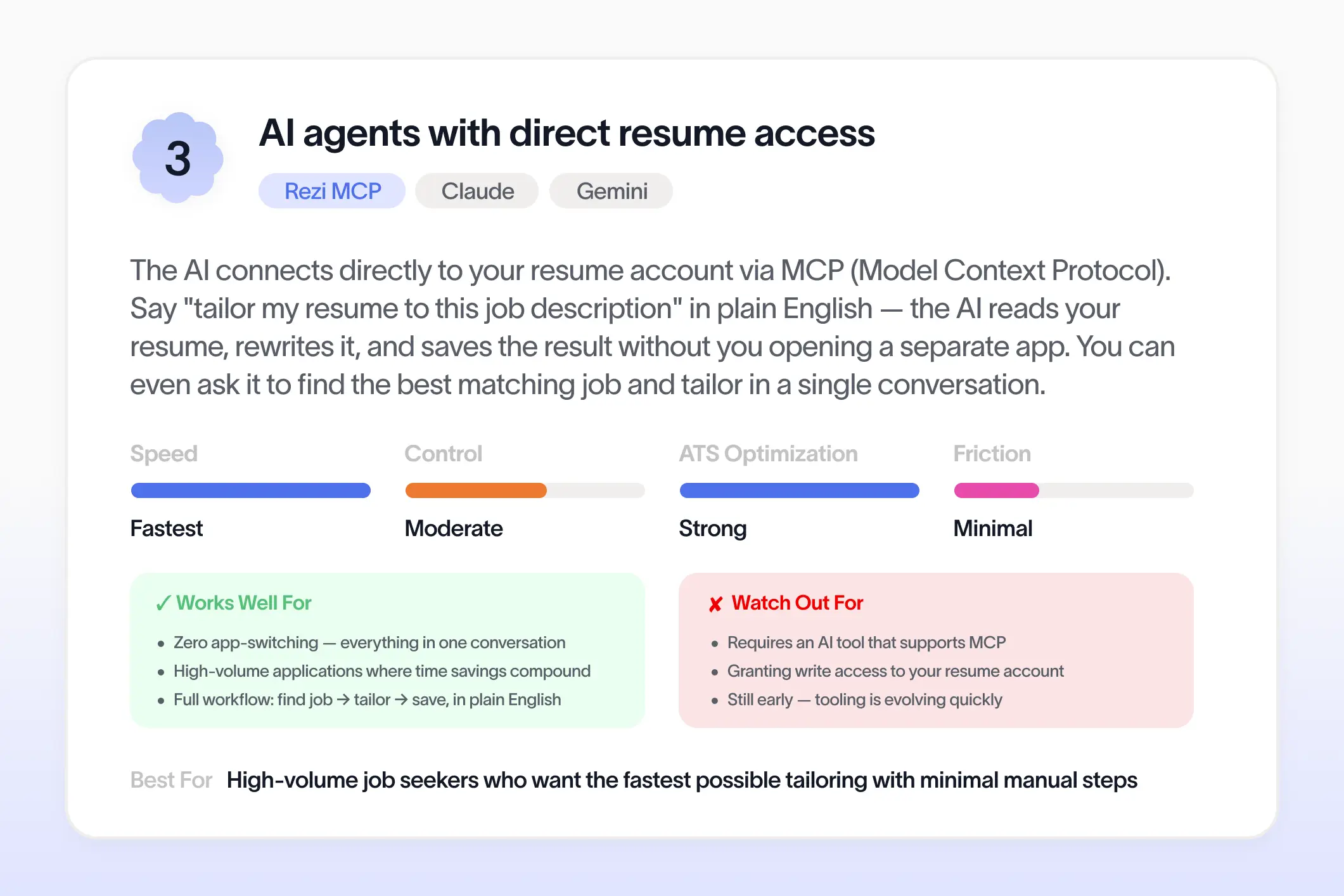 3

AI agents with direct resume access

Rezi MCP

Claude

Gemini

The AI connects directly to your resume account via MCP (Model Context Protocol). Say "tailor my resume to this job description" in plain English — the AI reads your resume, rewrites it, and saves the result without you opening a separate app. You can even ask it to find the best matching job and tailor in a single conversation.

Speed

Fastest

Control

Moderate

ATS Optimization

Strong

Friction

Minimal

✓ Works Well For

• Zero app-switching — everything in one conversation
• High-volume applications where time savings compound
• Full workflow: find job → tailor → save, in plain English

✘ Watch Out For

• Requires an AI tool that supports MCP
• Granting write access to your resume account
• Still early — tooling is evolving quickly

Best For High-volume job seekers who want the fastest possible tailoring with minimal manual steps