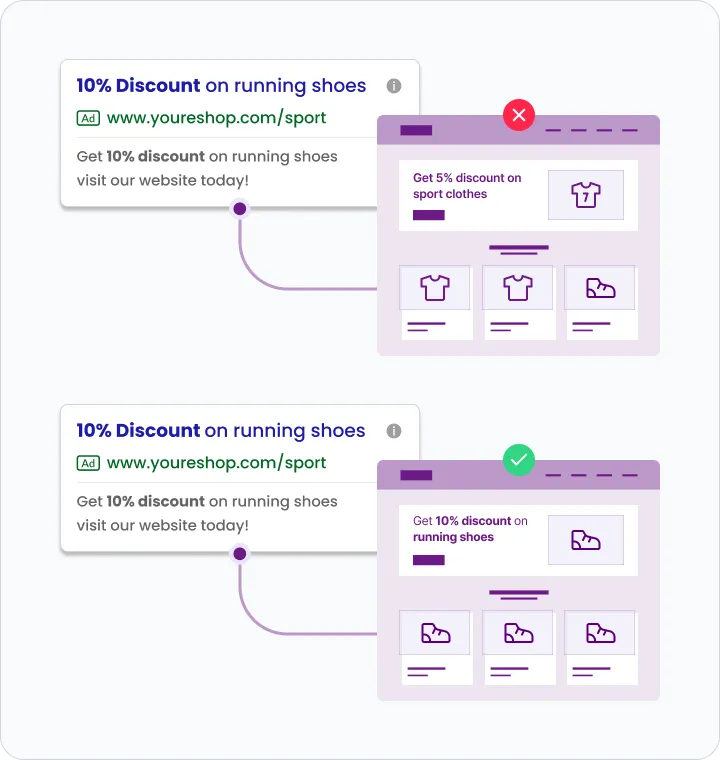 10% Discount on running shoes
Ad www.youreshop.com/sport
Get 10% discount on running shoes visit our website today!

Get 5% discount on sport clothes

7

10% Discount on running shoes
Ad www.youreshop.com/sport
Get 10% discount on running shoes visit our website today!

Get 10% discount on running shoes