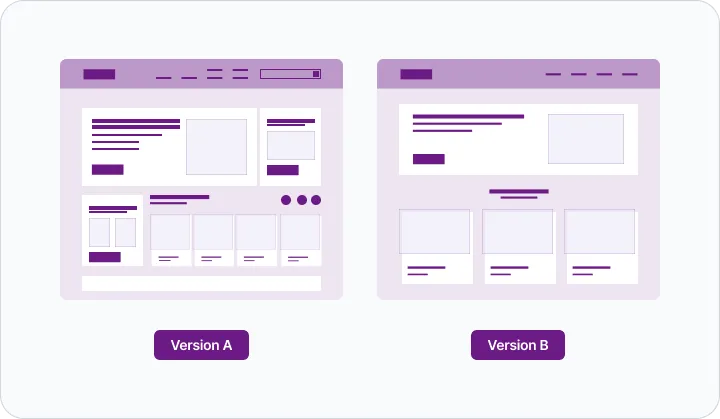 Version A

Version B