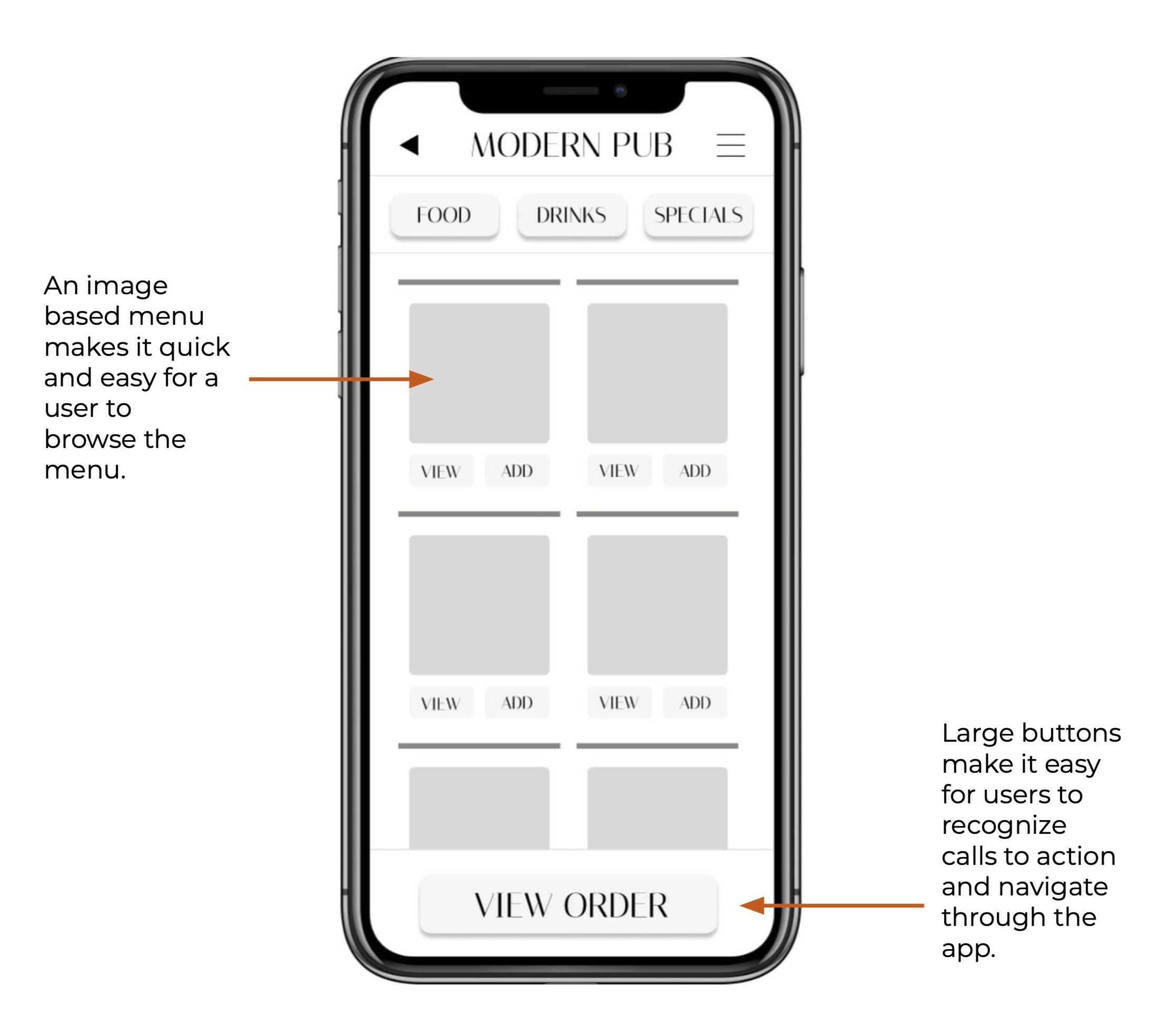 An image based menu makes it quick and easy for a user to browse the menu.

MODERN PUB

FOOD

DRINKS

SPECIALS

VIEW

ADD

VIEW

ADD

VIEW

ADD

VIEW

ADD

VIEW ORDER

Large buttons make it easy for users to recognize calls to action and navigate through the app.