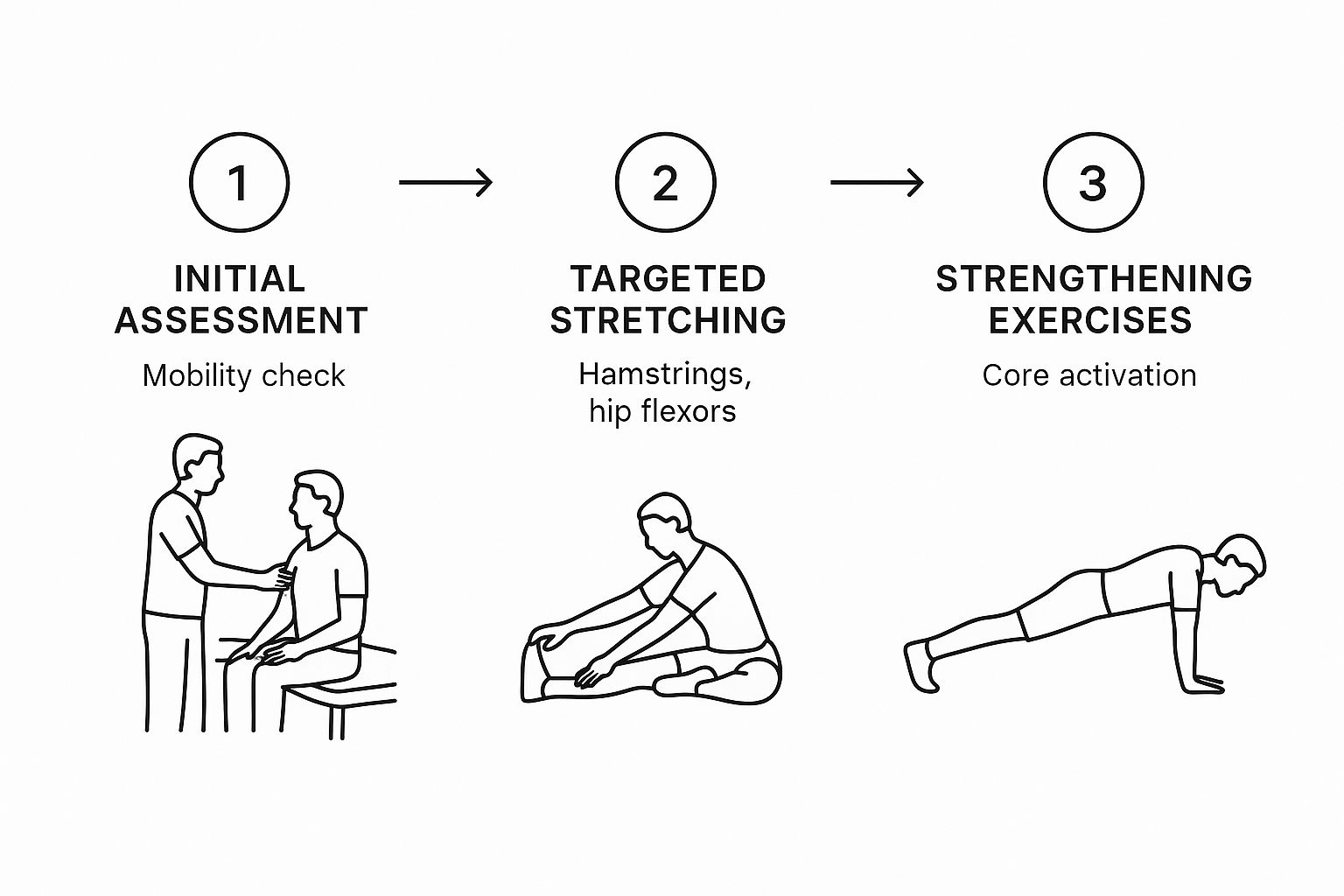 1

INITIAL ASSESSMENT

Mobility check

2

TARGETED STRETCHING

Hamstrings, hip flexors

3

STRENGTHENING EXERCISES

Core activation