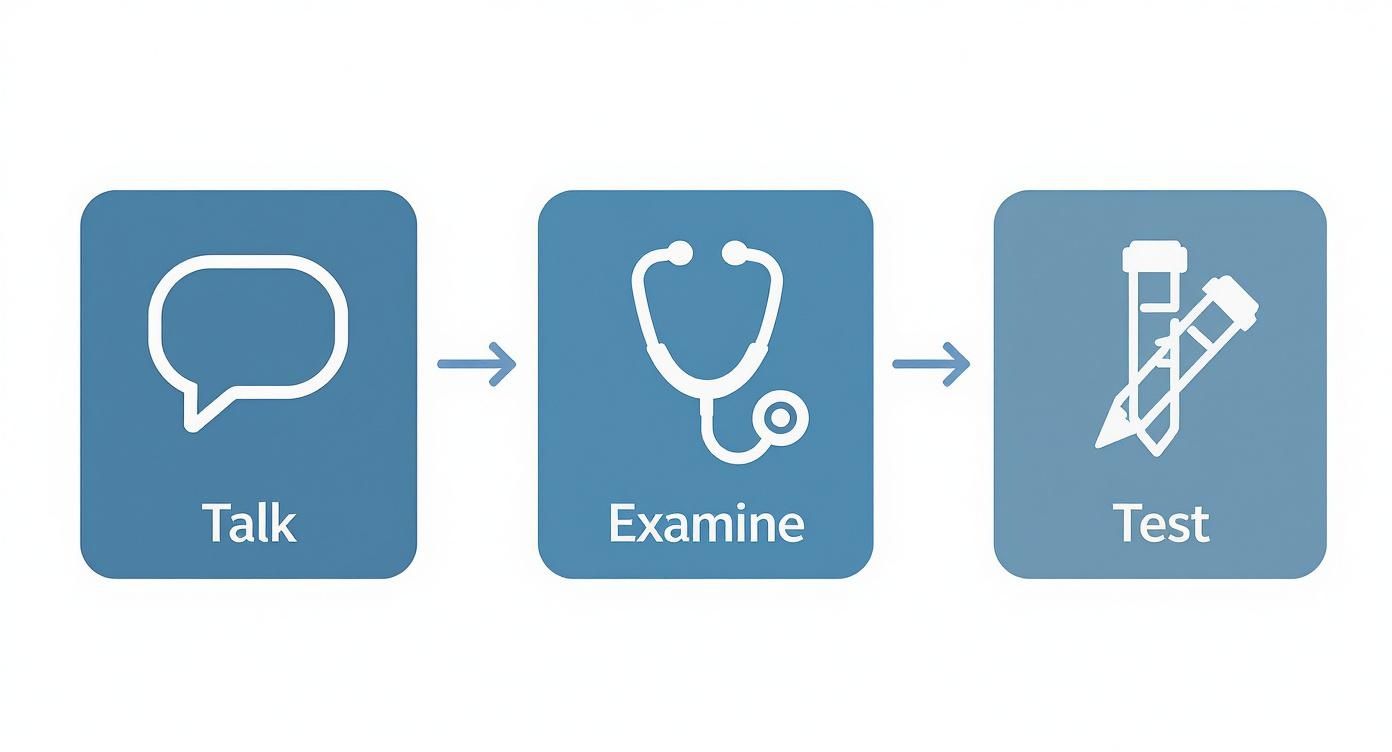 Talk

Examine

Test