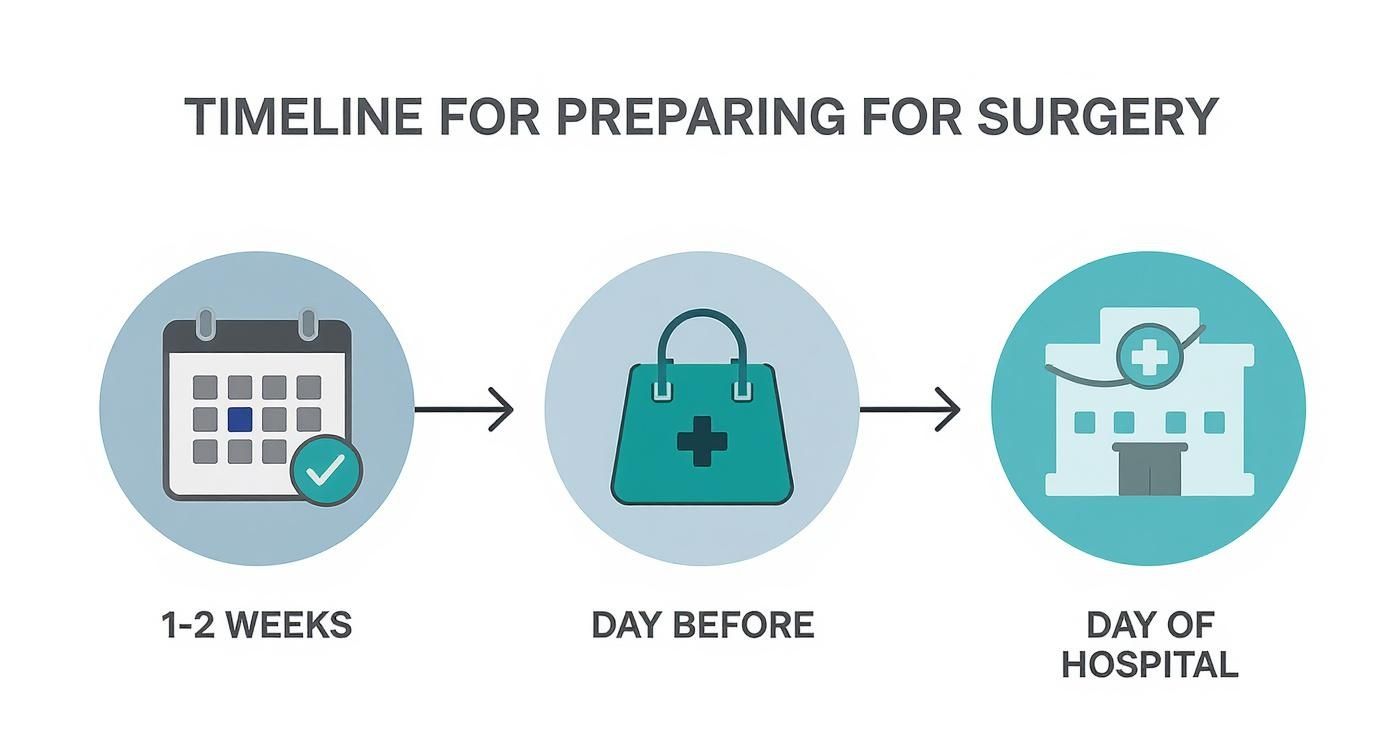 TIMELINE FOR PREPARING FOR SURGERY

1-2 WEEKS

DAY BEFORE

DAY OF HOSPITAL