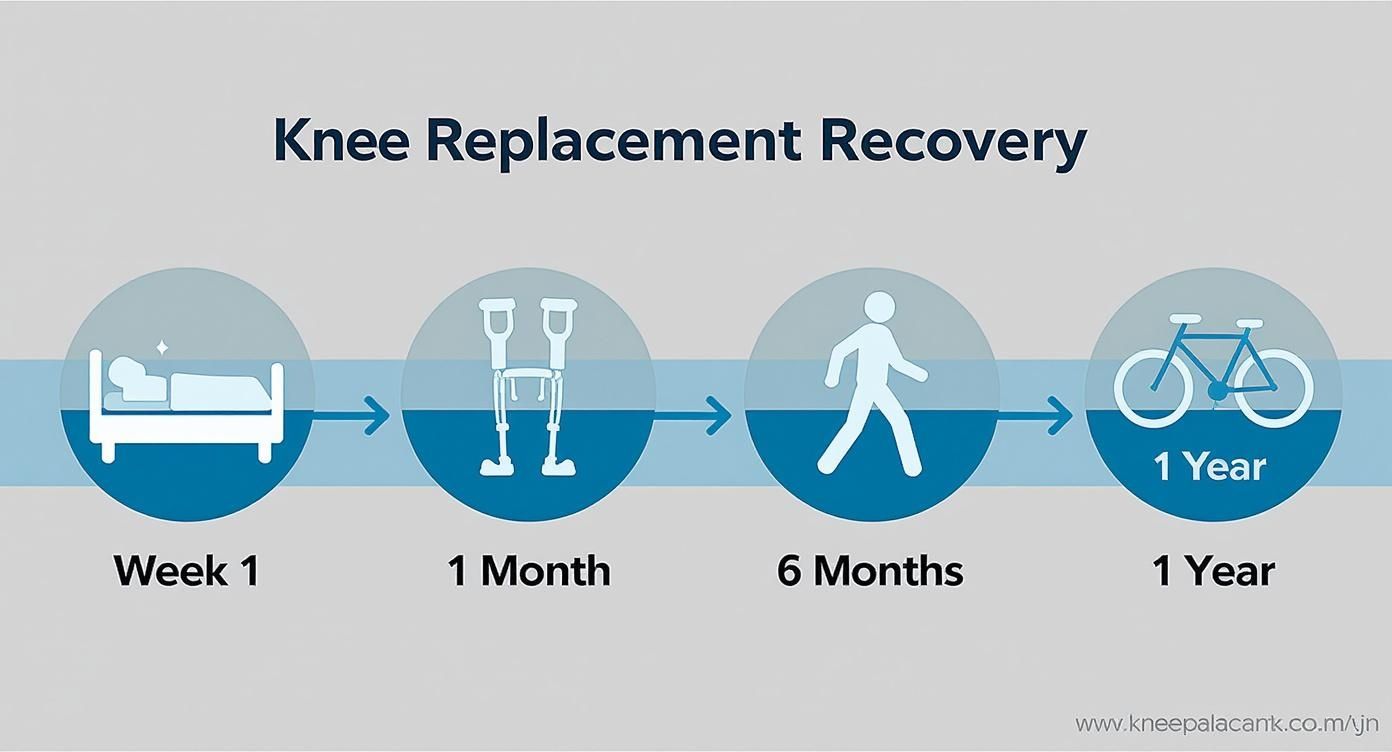 Knee Replacement Recovery

1 Year

Week 1

1 Month

6 Months

1 Year

www.kneepalacank.co.m/yjn