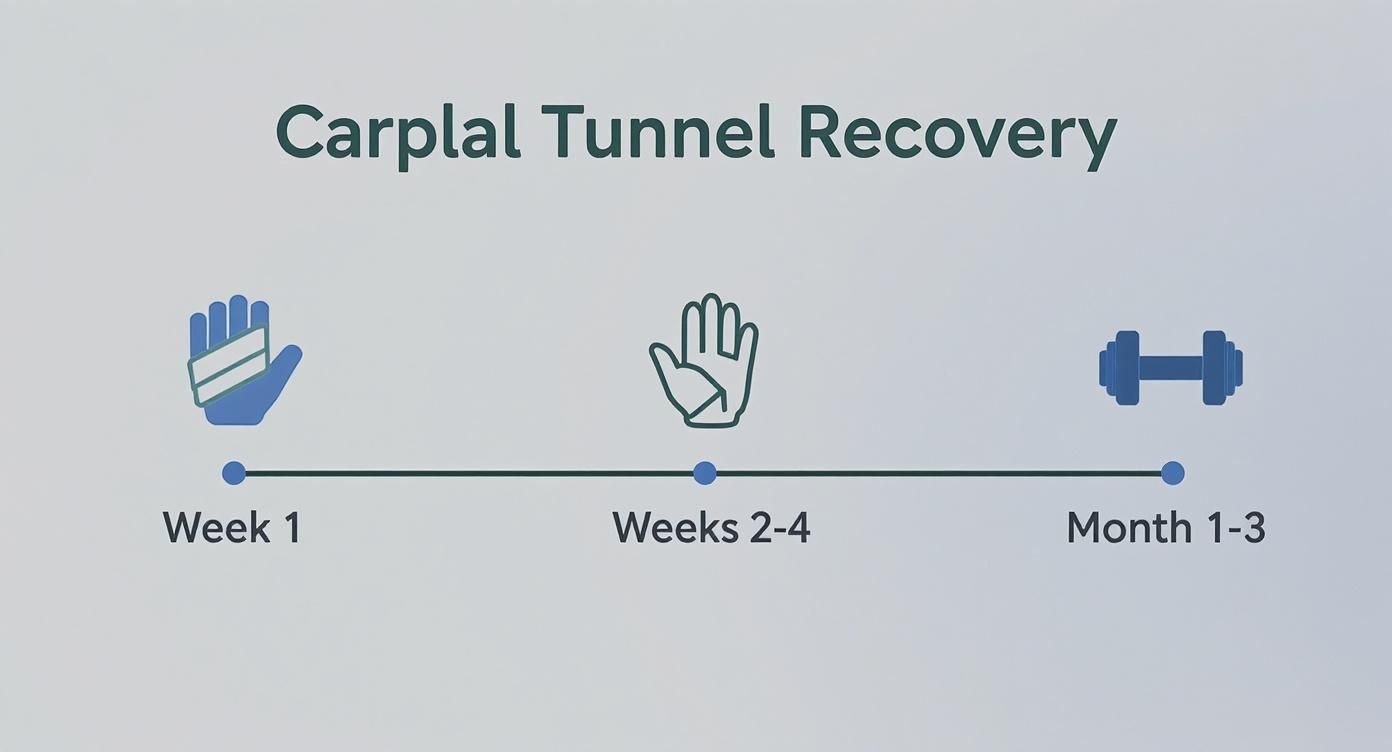 Carplal Tunnel Recovery

Week 1

Weeks 2-4

Month 1-3