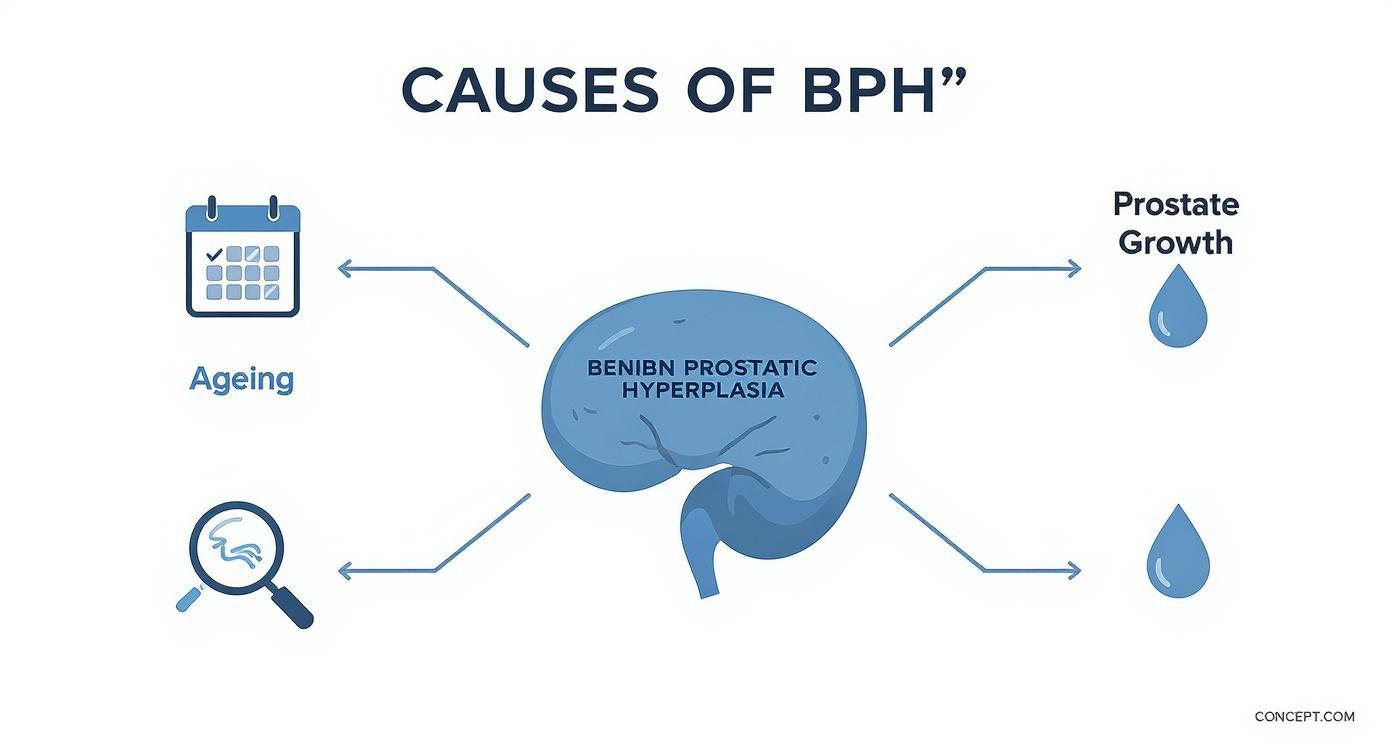 CAUSES OF BPH”

Ageing

BENIBN PROSTATIC HYPERPLASIA

Prostate Growth

CONCEPT.COM