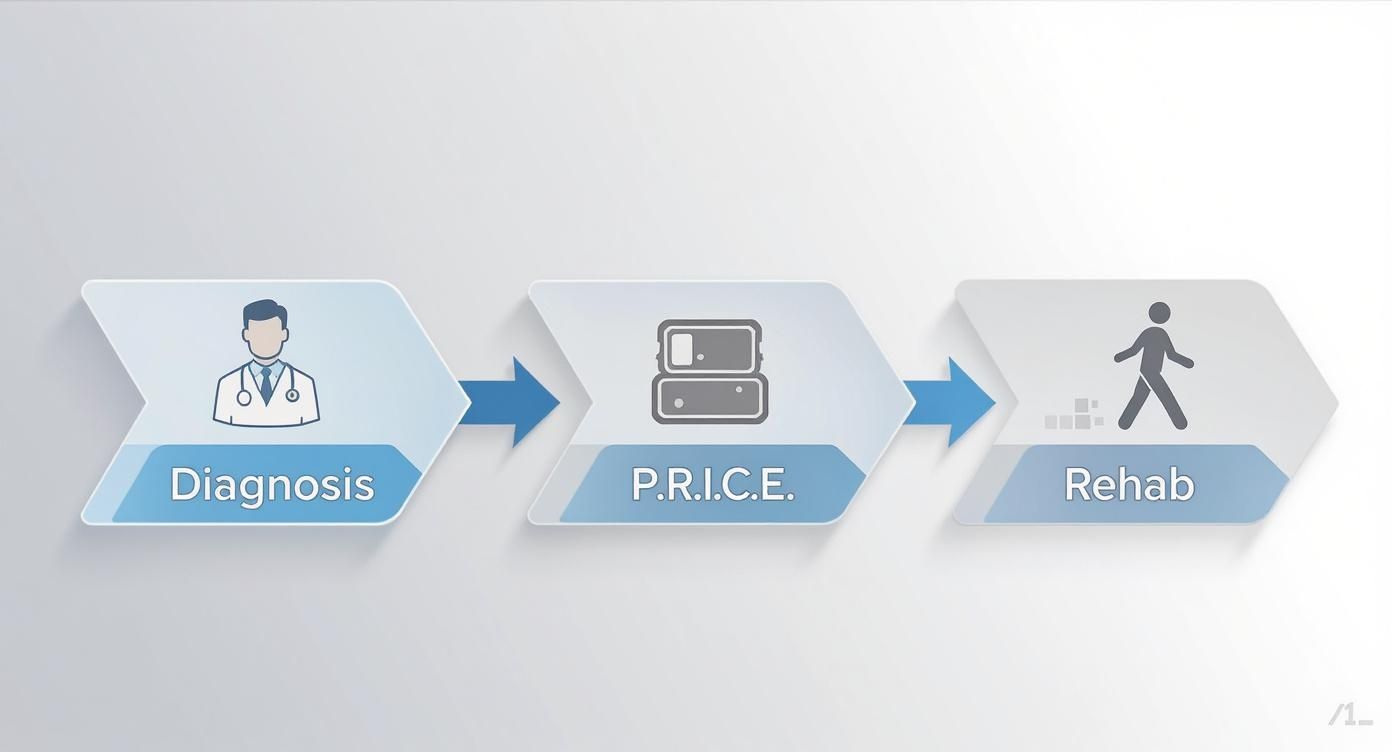 Diagnosis

P.R.I.C.E.

Rehab