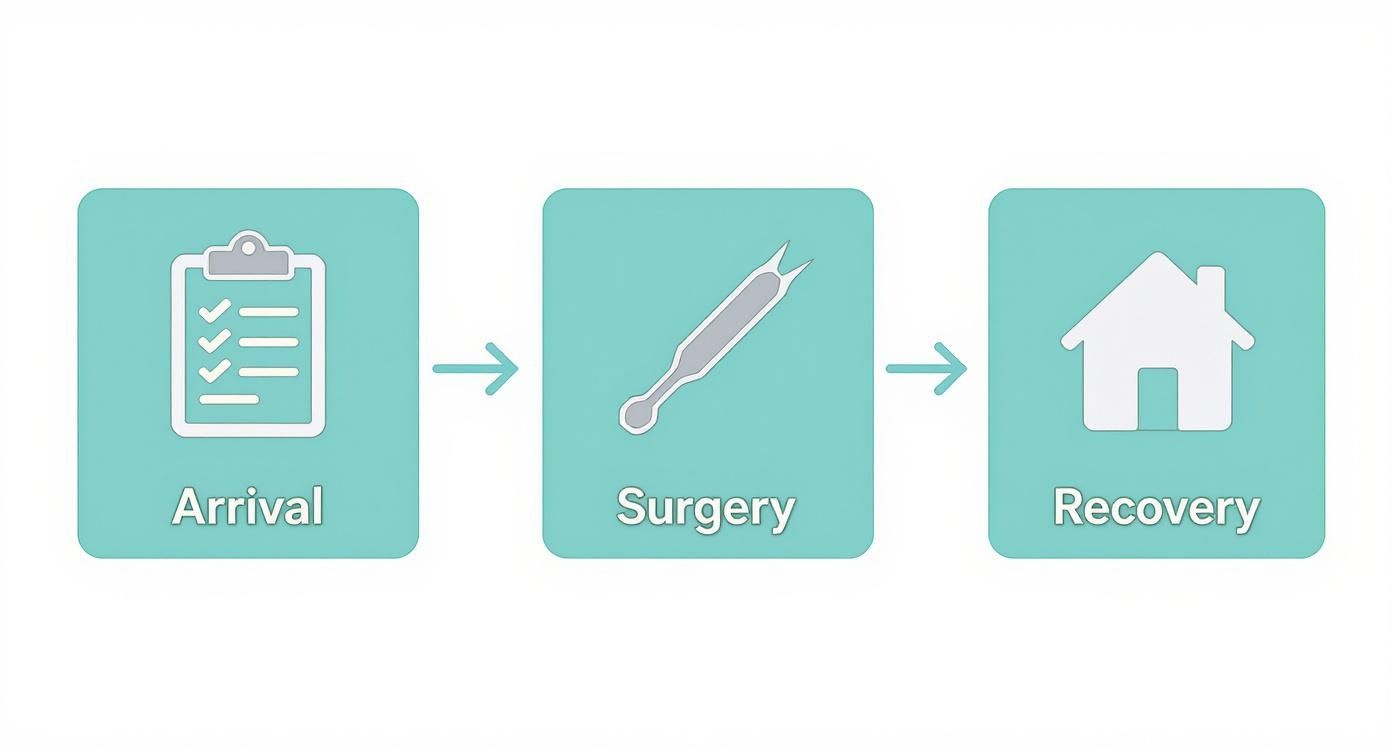 Arrival

Surgery

Recovery