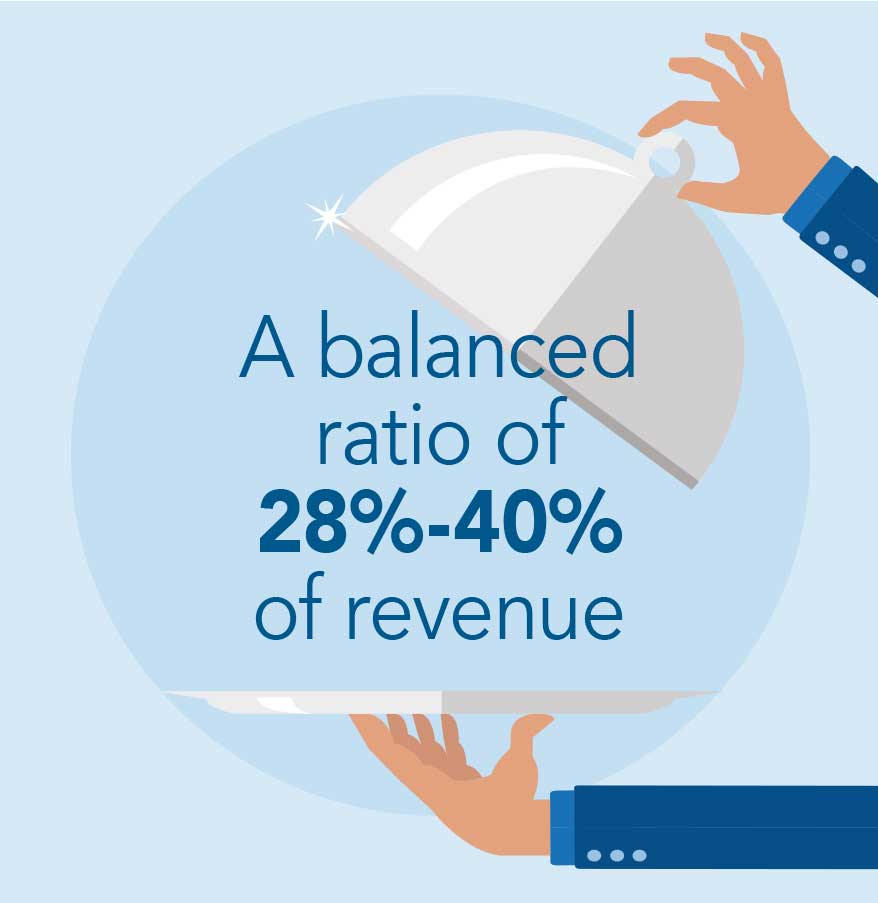 A balanced ratio of 28%-40% of revenue