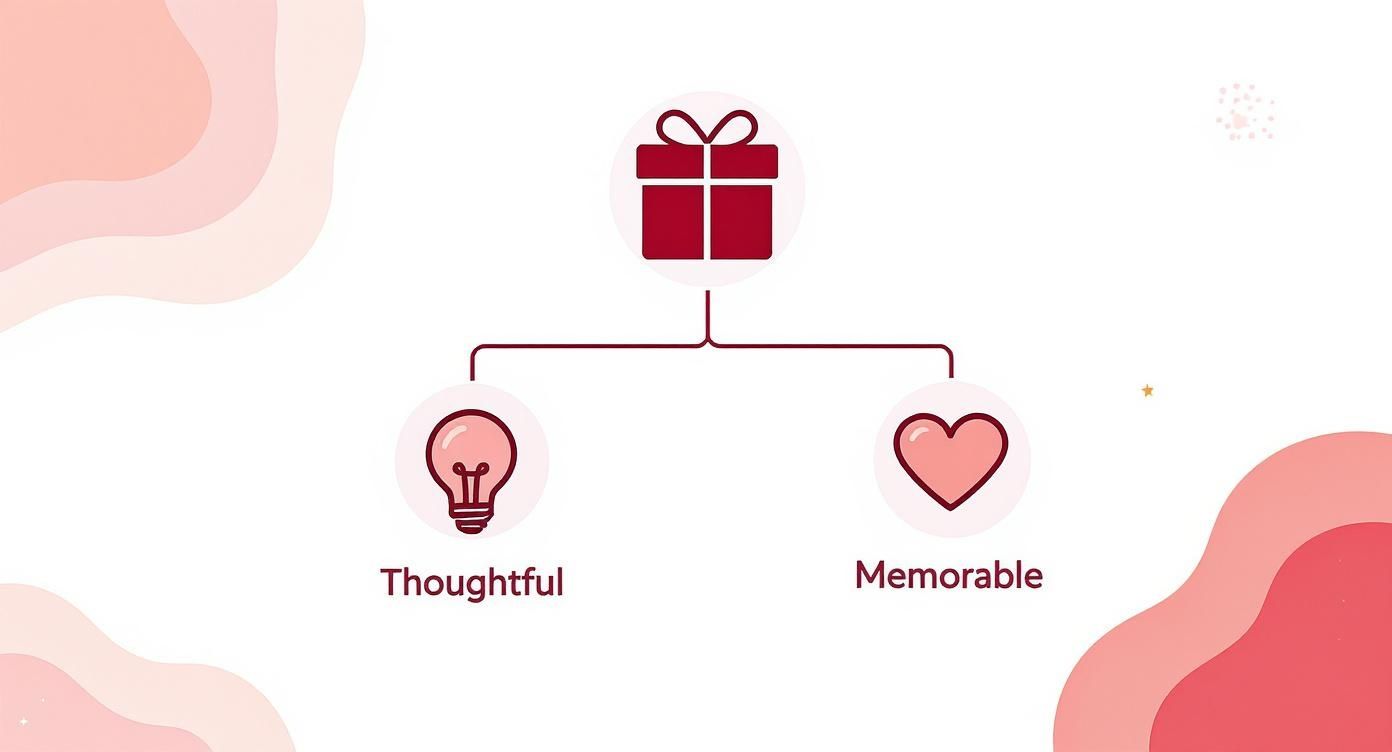 Thoughtful

Memorable