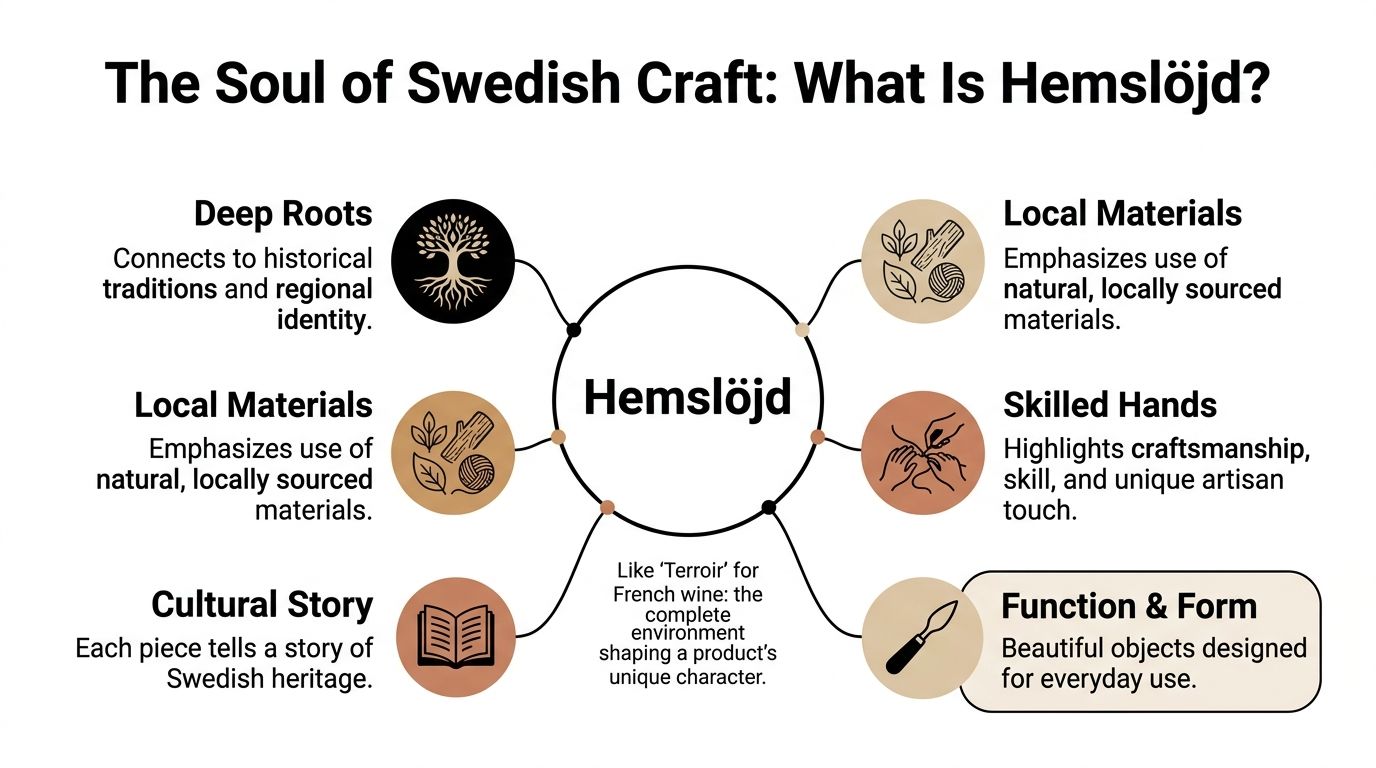 The Soul of Swedish Craft: What Is Hemslöjd?

Deep Roots
Connects to historical traditions and regional identity.

Local Materials
Emphasizes use of natural, locally sourced materials.

Cultural Story
Each piece tells a story of Swedish heritage.

Hemslöjd

Like 'Terroir' for French wine: the complete environment shaping a product's unique character.

Local Materials
Emphasizes use of natural, locally sourced materials.

Skilled Hands
Highlights craftsmanship, skill, and unique artisan touch.

Function & Form
Beautiful objects designed for everyday use.