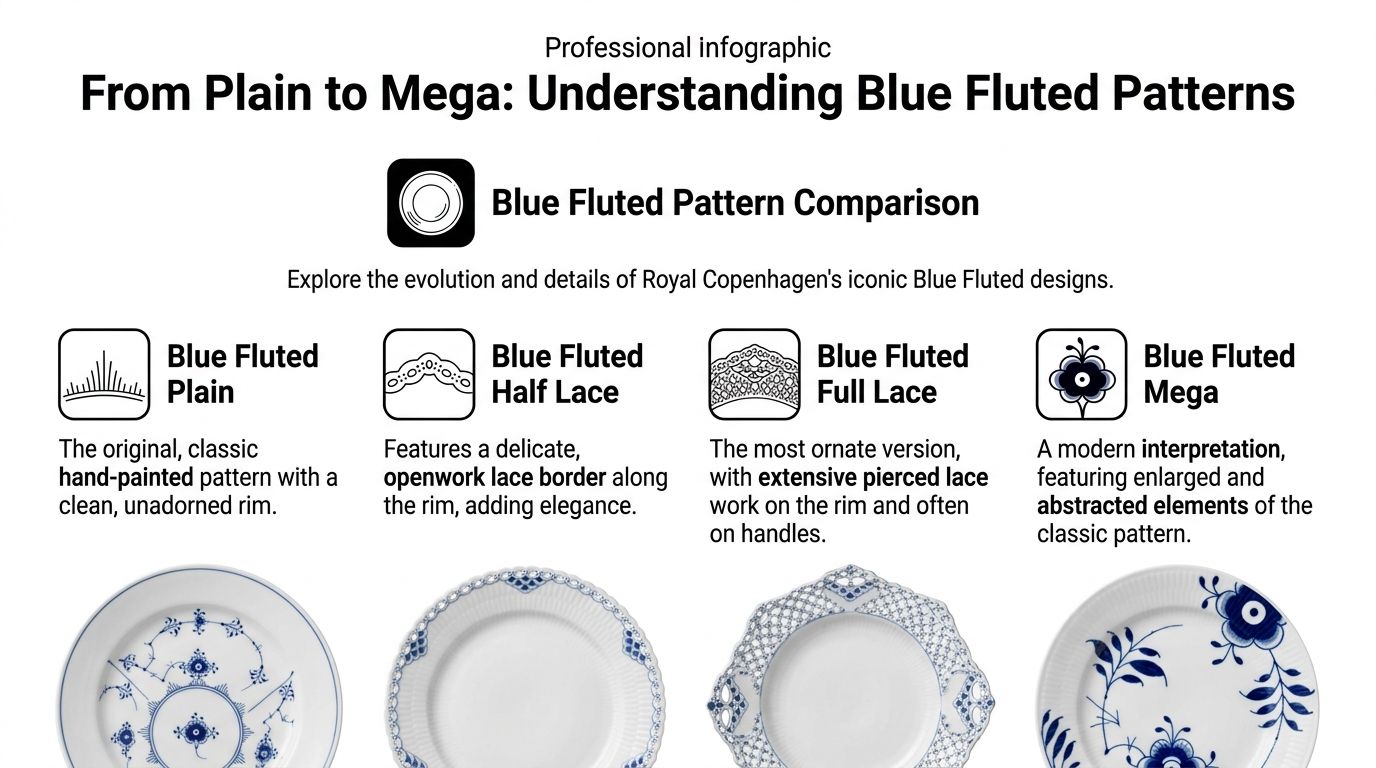 Professional infographic

From Plain to Mega: Understanding Blue Fluted Patterns

Blue Fluted Pattern Comparison

Explore the evolution and details of Royal Copenhagen's iconic Blue Fluted designs.

Blue Fluted Plain

The original, classic hand-painted pattern with a clean, unadorned rim.

Blue Fluted Half Lace

Features a delicate, openwork lace border along the rim, adding elegance.

Blue Fluted Full Lace

The most ornate version, with extensive pierced lace work on the rim and often on handles.

Blue Fluted Mega

A modern interpretation, featuring enlarged and abstracted elements of the classic pattern.