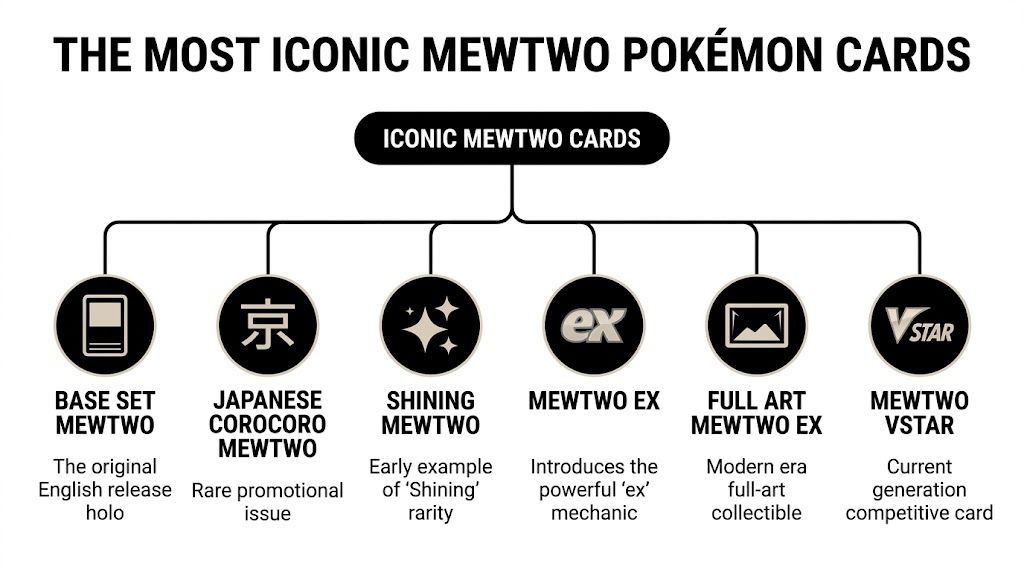 THE MOST ICONIC MEWTWO POKÉMON CARDS

ICONIC MEWTWO CARDS

京

BASE SET MEWTWO
The original English release holo

JAPANESE COROCORO MEWTWO
Rare promotional issue

SHINING MEWTWO
Early example of 'Shining' rarity

ex

MEWTWO EX
Introduces the powerful 'ex' mechanic

FULL ART MEWTWO EX
Modern era full-art collectible

VSTAR

MEWTWO VSTAR
Current generation competitive card