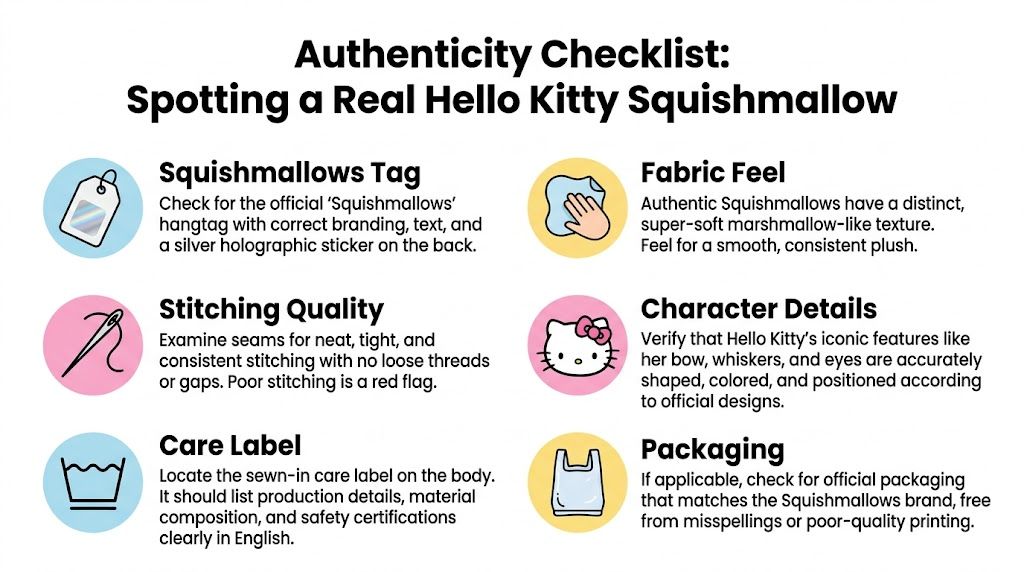 Authenticity Checklist:
Spotting a Real Hello Kitty Squishmallow

Squishmallows Tag
Check for the official 'Squishmallows' hangtag with correct branding, text, and a silver holographic sticker on the back.

Stitching Quality
Examine seams for neat, tight, and consistent stitching with no loose threads or gaps. Poor stitching is a red flag.

Care Label
Locate the sewn-in care label on the body. It should list production details, material composition, and safety certifications clearly in English.

Fabric Feel
Authentic Squishmallows have a distinct, super-soft marshmallow-like texture. Feel for a smooth, consistent plush.

Character Details
Verify that Hello Kitty's iconic features like her bow, whiskers, and eyes are accurately shaped, colored, and positioned according to official designs.

Packaging
If applicable, check for official packaging that matches the Squishmallows brand, free from misspellings or poor-quality printing.