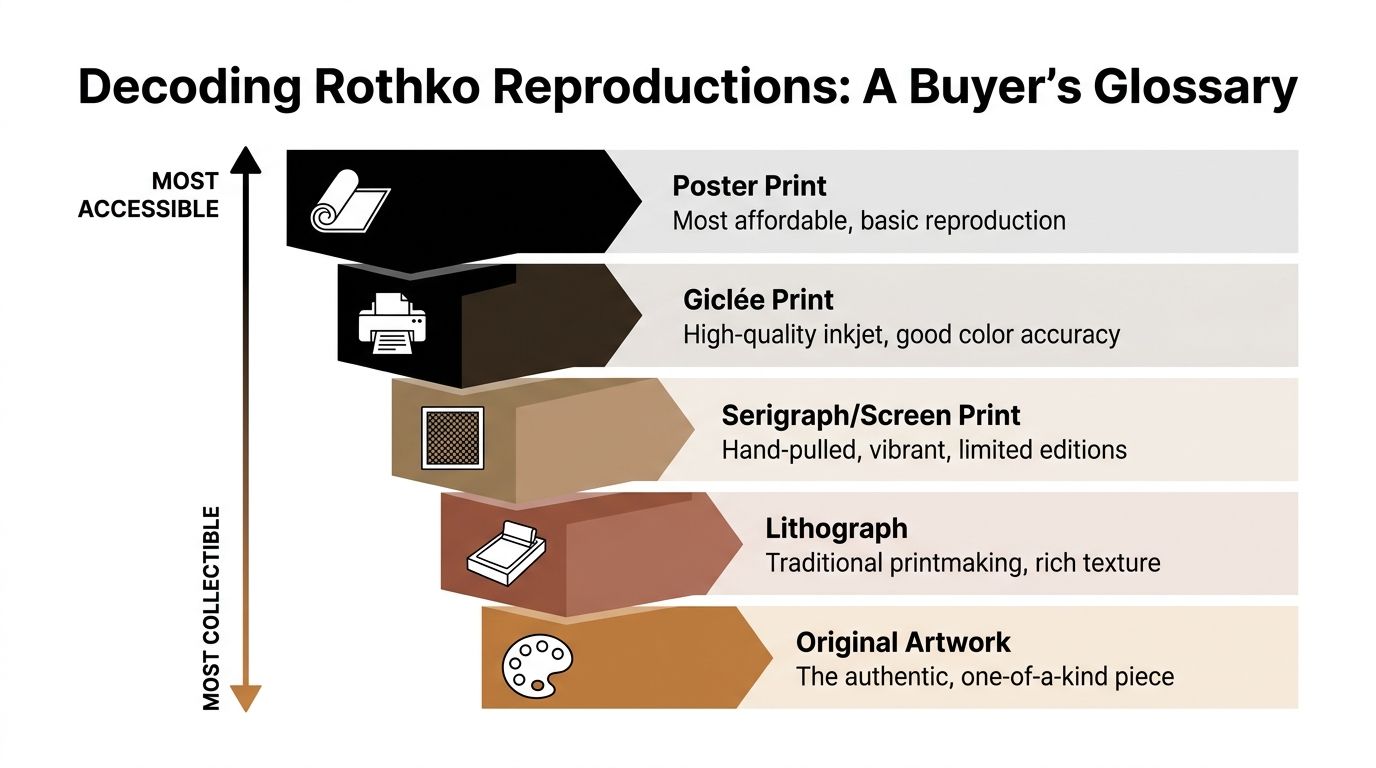 Decoding Rothko Reproductions: A Buyer's Glossary

MOST ACCESSIBLE

MOST COLLECTIBLE

Poster Print
Most affordable, basic reproduction

Giclée Print
High-quality inkjet, good color accuracy

Serigraph/Screen Print
Hand-pulled, vibrant, limited editions

Lithograph
Traditional printmaking, rich texture

Original Artwork
The authentic, one-of-a-kind piece